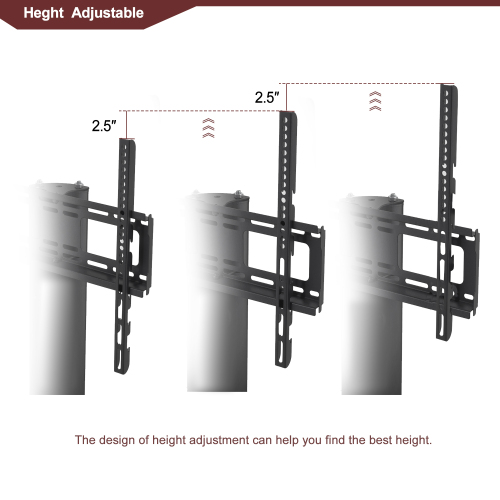 Heght Adjustable

2.5″

2.5″

The design of height adjustment can help you find the best height.