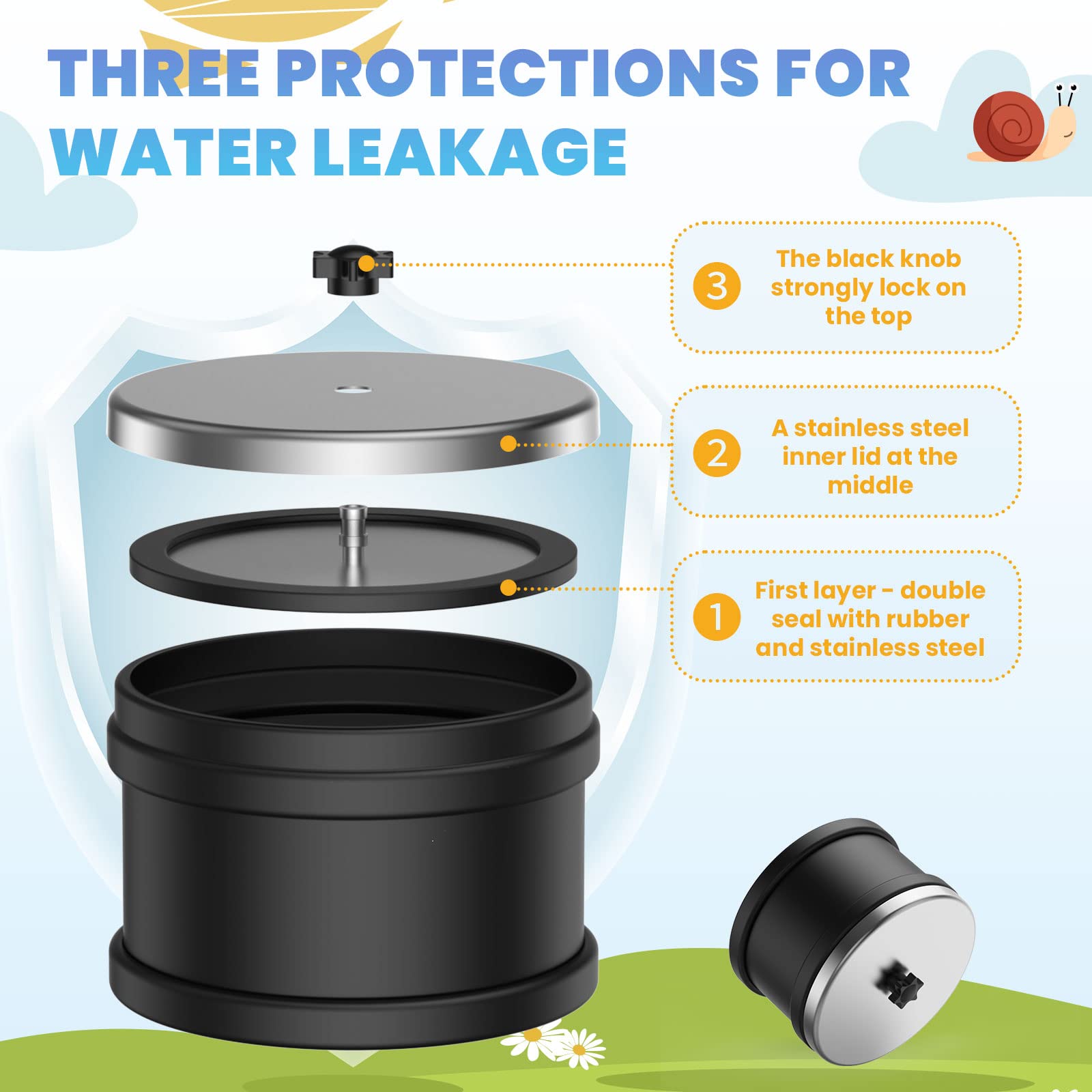 THREE PROTECTIONS FOR WATER LEAKAGE

3 The black knob strongly lock on the top

2 A stainless steel inner lid at the middle

1 First layer - double seal with rubber and stainless steel