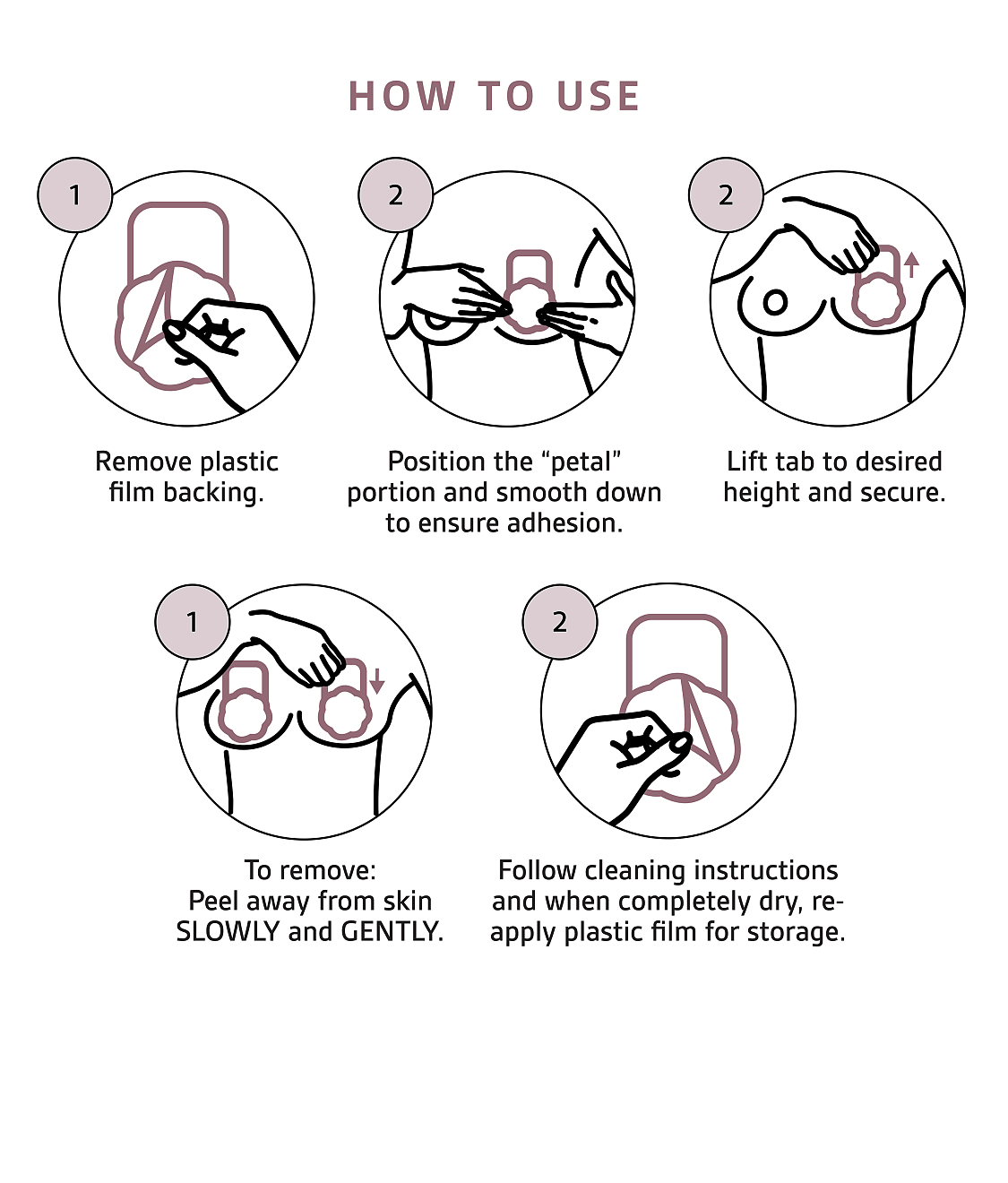 HOW TO USE

1

Remove plastic film backing.

2

Position the “petal” portion and smooth down to ensure adhesion.

2

Lift tab to desired height and secure.

1

To remove: Peel away from skin SLOWLY and GENTLY.

2

Follow cleaning instructions and when completely dry, re-apply plastic film for storage.