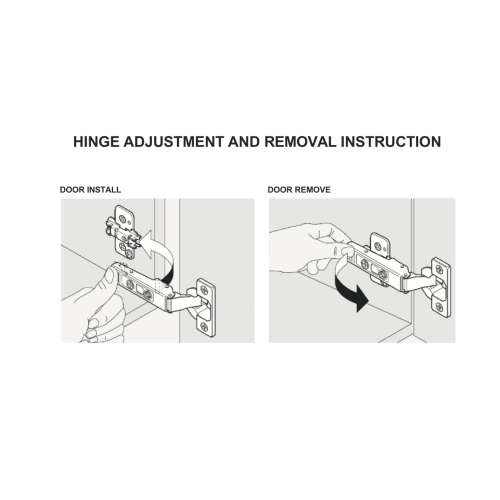 HINGE ADJUSTMENT AND REMOVAL INSTRUCTION

DOOR INSTALL

DOOR REMOVE