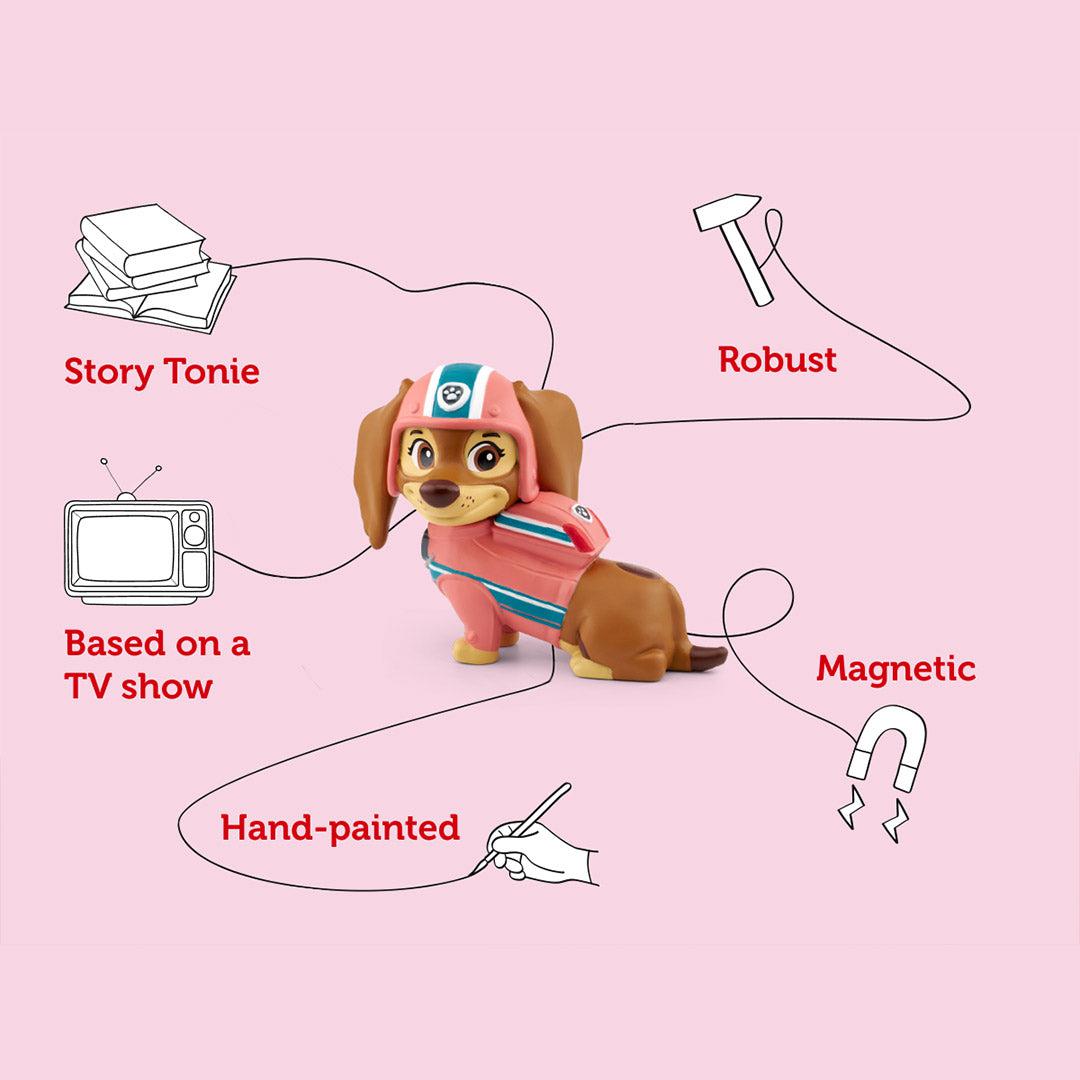 Story Tonie

Robust

Based on a TV show

Magnetic

Hand-painted