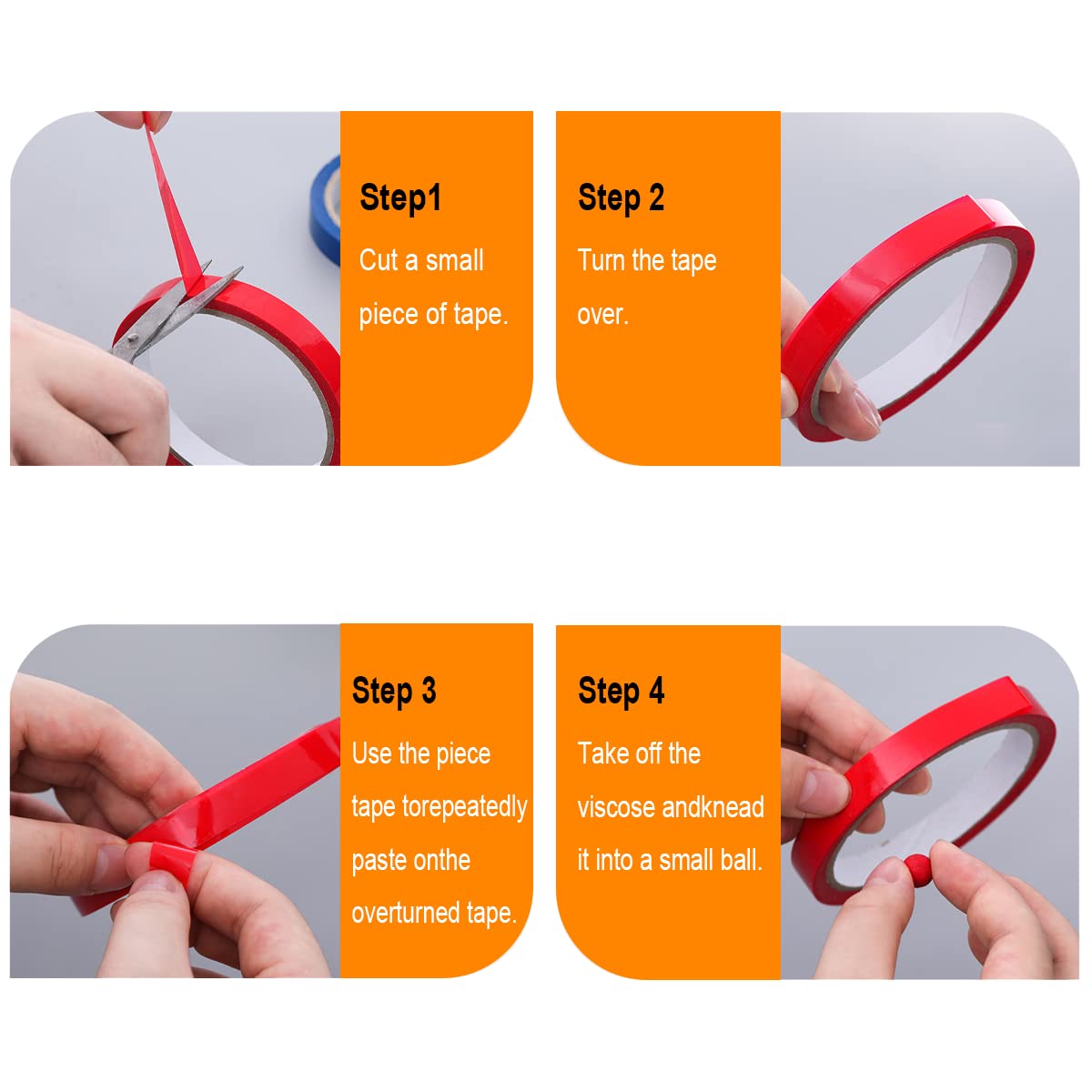 Step1
Cut a small piece of tape.

Step 2
Turn the tape over.

Step 3
Use the piece tape torepeatedly paste onthe overturned tape.

Step 4
Take off the viscose andknead it into a small ball.