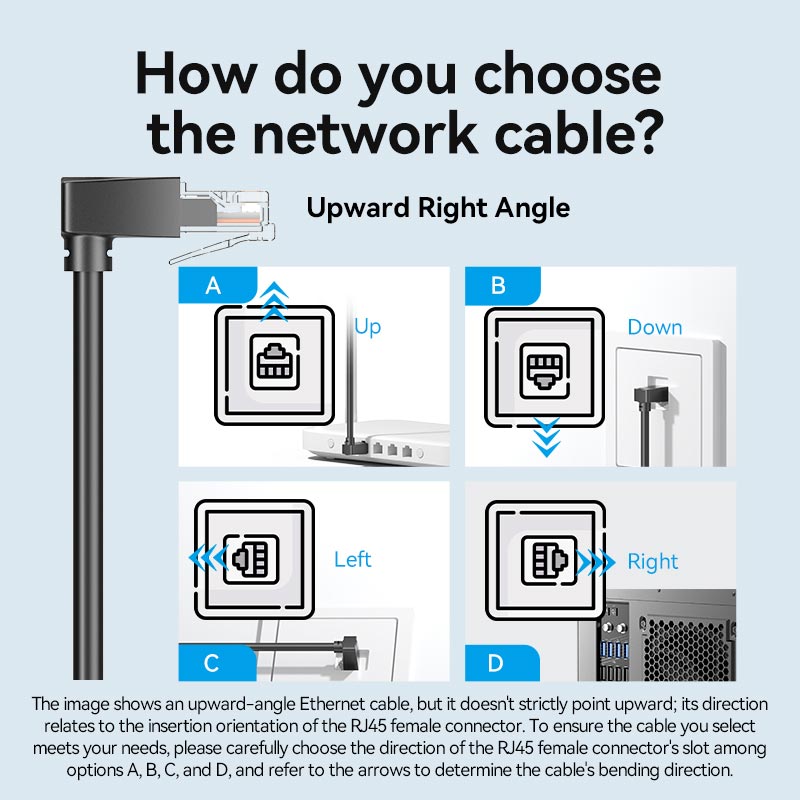 How do you choose the network cable?

Upward Right Angle

A

Up

B

Down

Left

C

Right

D

The image shows an upward-angle Ethernet cable, but it doesn't strictly point upward; its direction relates to the insertion orientation of the RJ45 female connector. To ensure the cable you select meets your needs, please carefully choose the direction of the RJ45 female connector's slot among options A, B, C, and D, and refer to the arrows to determine the cable's bending direction.