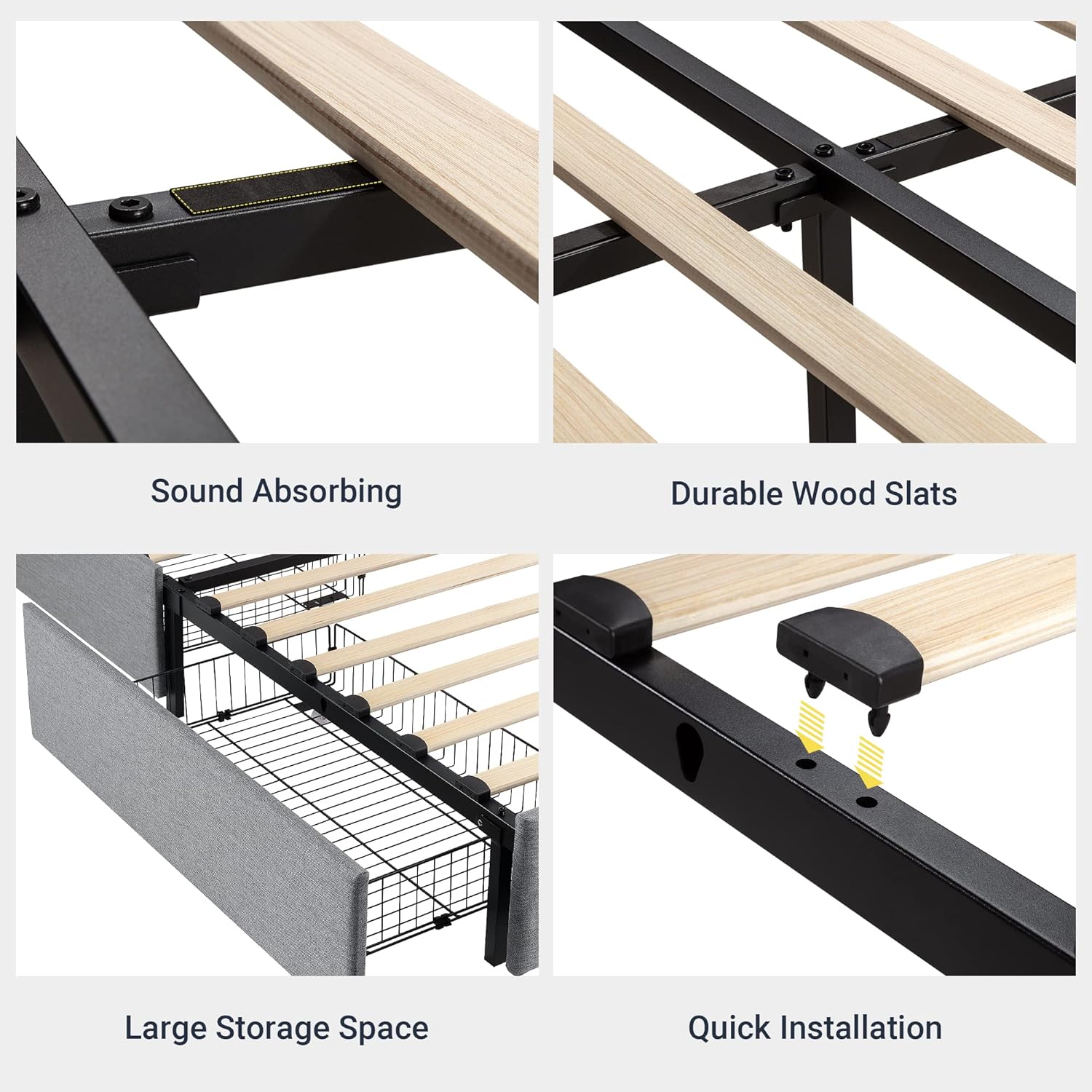 Sound Absorbing

Durable Wood Slats

Large Storage Space

Quick Installation