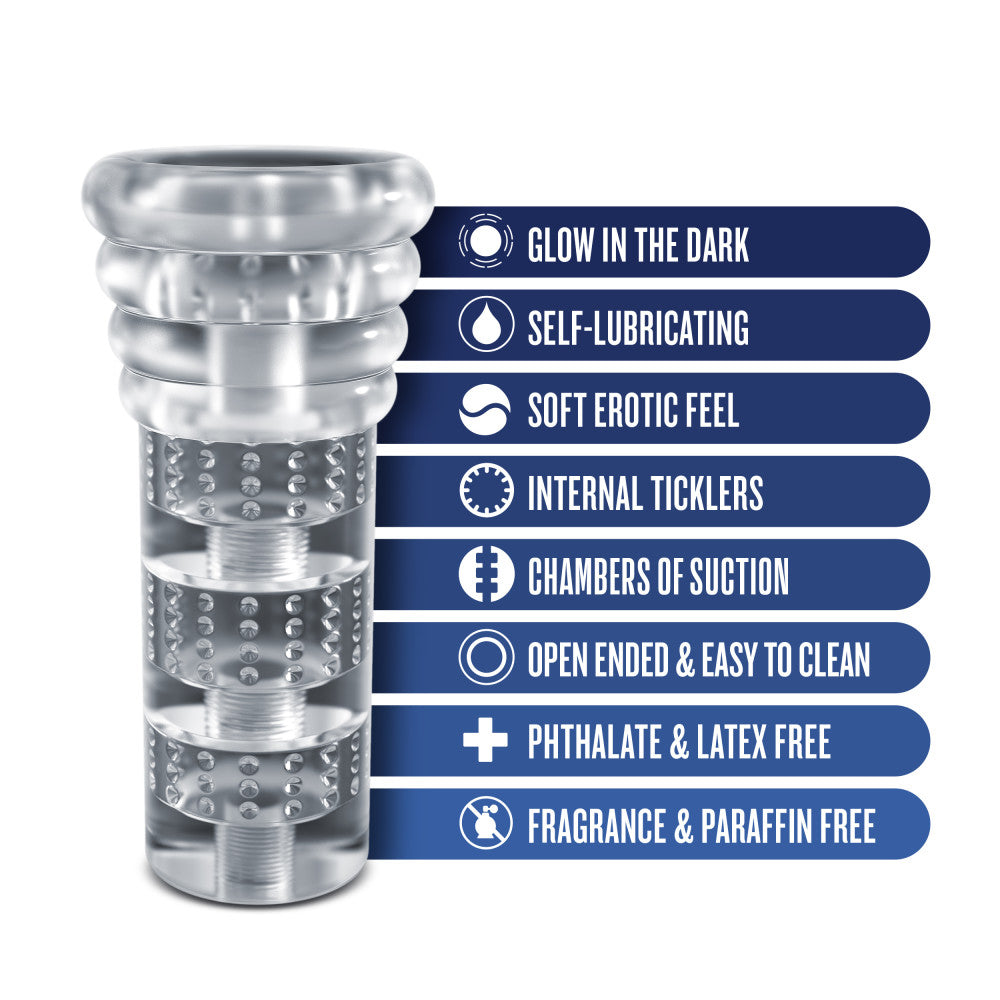 GLOW IN THE DARK
SELF-LUBRICATING
SOFT EROTIC FEEL
INTERNAL TICKLERS
CHAMBERS OF SUCTION
OPEN ENDED & EASY TO CLEAN
PHTHALATE & LATEX FREE
FRAGRANCE & PARAFFIN FREE