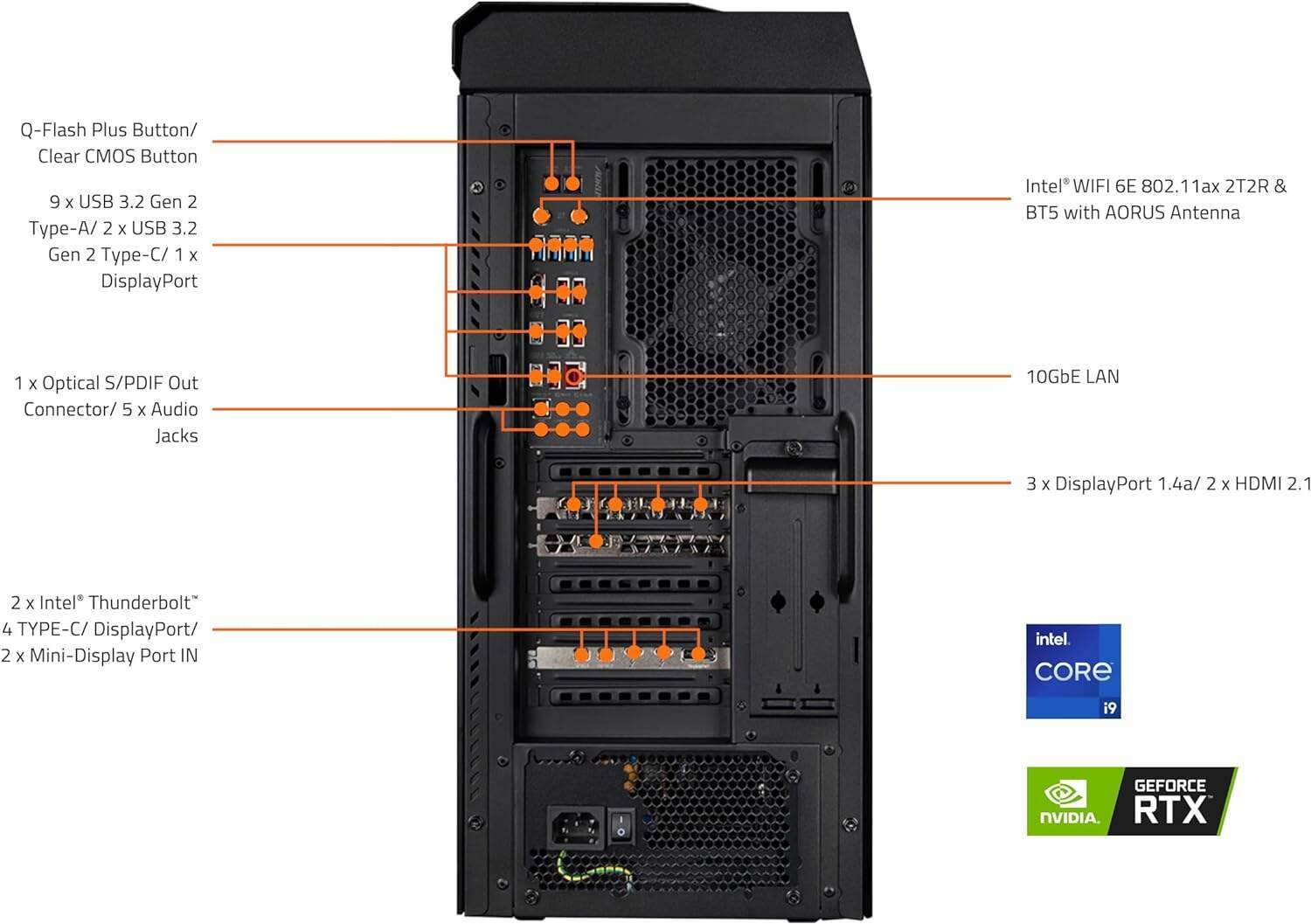 Q-Flash Plus Button/ Clear CMOS Button

9 x USB 3.2 Gen 2 Type-A/ 2 x USB 3.2 Gen 2 Type-C/ 1 x DisplayPort

1 x Optical S/PDIF Out Connector/ 5 x Audio Jacks

2 x Intel® Thunderbolt™ 4 TYPE-C/ DisplayPort/ 2 x Mini-Display Port IN

Intel® WIFI 6E 802.11ax 2T2R & BT5 with AORUS Antenna

10GbE LAN

3 x DisplayPort 1.4a/ 2 x HDMI 2.1

intel CORE i9

NVIDIA GEFORCE RTX