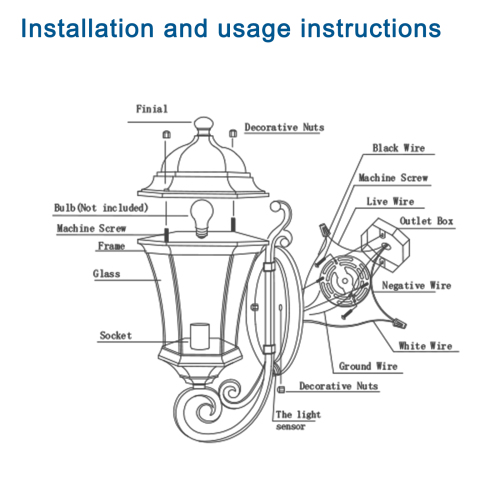 Installation and usage instructions

Finial

Decorative Nuts

Black Wire

Machine Screw

Live Wire

Outlet Box

Bulb(Not included)

Machine Screw

Frame

Glass

Negative Wire

Socket

White Wire

Ground Wire

Decorative Nuts

The light sensor