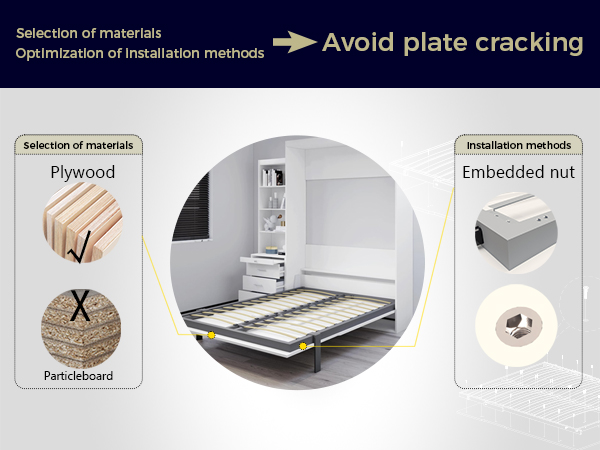 Selection of materials
Optimization of installation methods

Avoid plate cracking

Selection of materials

Plywood

√

X

Particleboard

Installation methods

Embedded nut