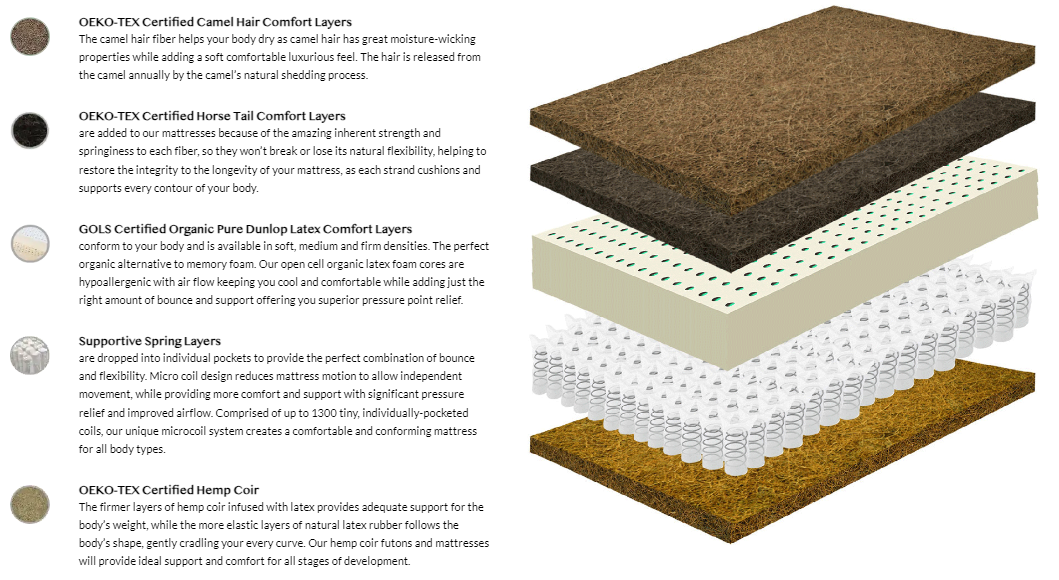 OEKO-TEX Certified Camel Hair Comfort Layers
The camel hair fiber helps your body dry as camel hair has great moisture-wicking properties while adding a soft comfortable luxurious feel. The hair is released from the camel annually by the camel's natural shedding process.

OEKO-TEX Certified Horse Tail Comfort Layers
are added to our mattresses because of the amazing inherent strength and springiness to each fiber, so they won't break or lose its natural flexibility, helping to restore the integrity to the longevity of your mattress, as each strand cushions and supports every contour of your body.

GOLS Certified Organic Pure Dunlop Latex Comfort Layers
conform to your body and is available in soft, medium and firm densities. The perfect organic alternative to memory foam. Our open cell organic latex foam cores are hypoallergenic with air flow keeping you cool and comfortable while adding just the right amount of bounce and support offering you superior pressure point relief.

Supportive Spring Layers
are dropped into individual pockets to provide the perfect combination of bounce and flexibility. Micro coil design reduces mattress motion to allow independent movement, while providing more comfort and support with significant pressure relief and improved airflow. Comprised of up to 1300 tiny, individually-pocketed coils, our unique microcoil system creates a comfortable and conforming mattress for all body types.

OEKO-TEX Certified Hemp Coir
The firmer layers of hemp coir infused with latex provides adequate support for the body's weight, while the more elastic layers of natural latex rubber follows the body's shape, gently cradling your every curve. Our hemp coir futons and mattresses will provide ideal support and comfort for all stages of development.