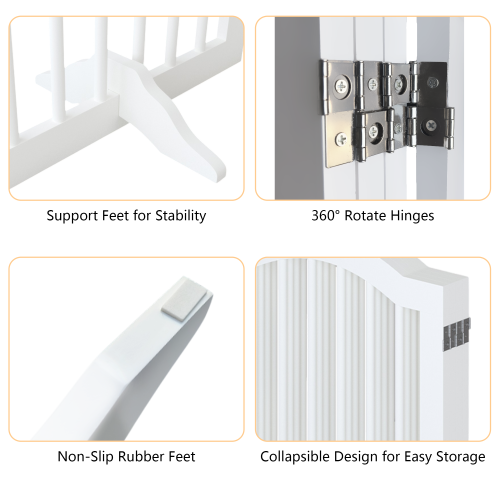 Support Feet for Stability

360° Rotate Hinges

Non-Slip Rubber Feet

Collapsible Design for Easy Storage