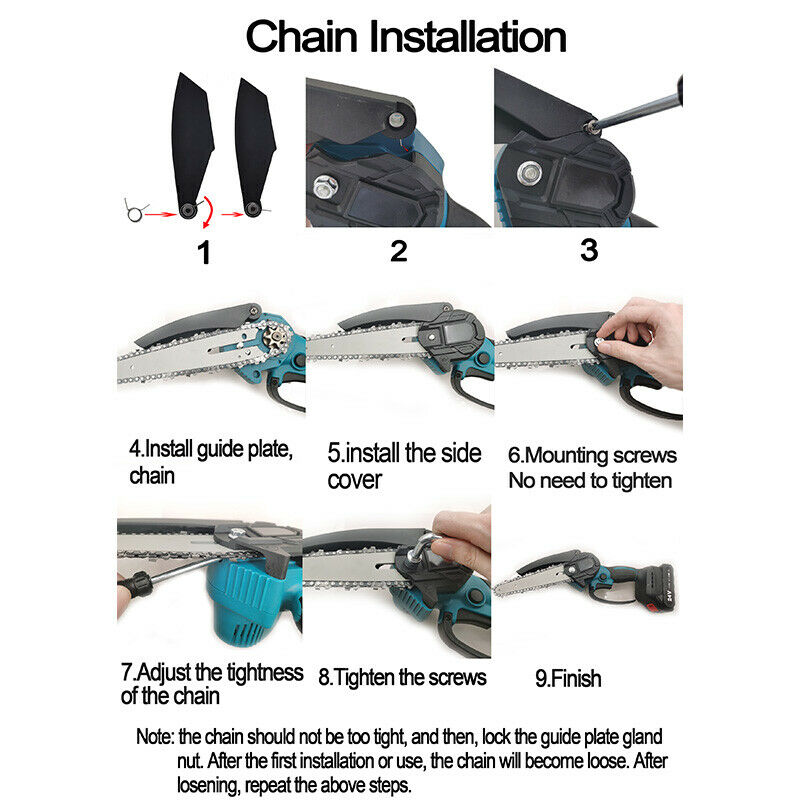 Chain Installation

1

2

3

4.Install guide plate, chain

5.install the side cover

6.Mounting screws No need to tighten

7.Adjust the tightness of the chain

8.Tighten the screws

24V

9.Finish

Note: the chain should not be too tight, and then, lock the guide plate gland nut. After the first installation or use, the chain will become loose. After losening, repeat the above steps.