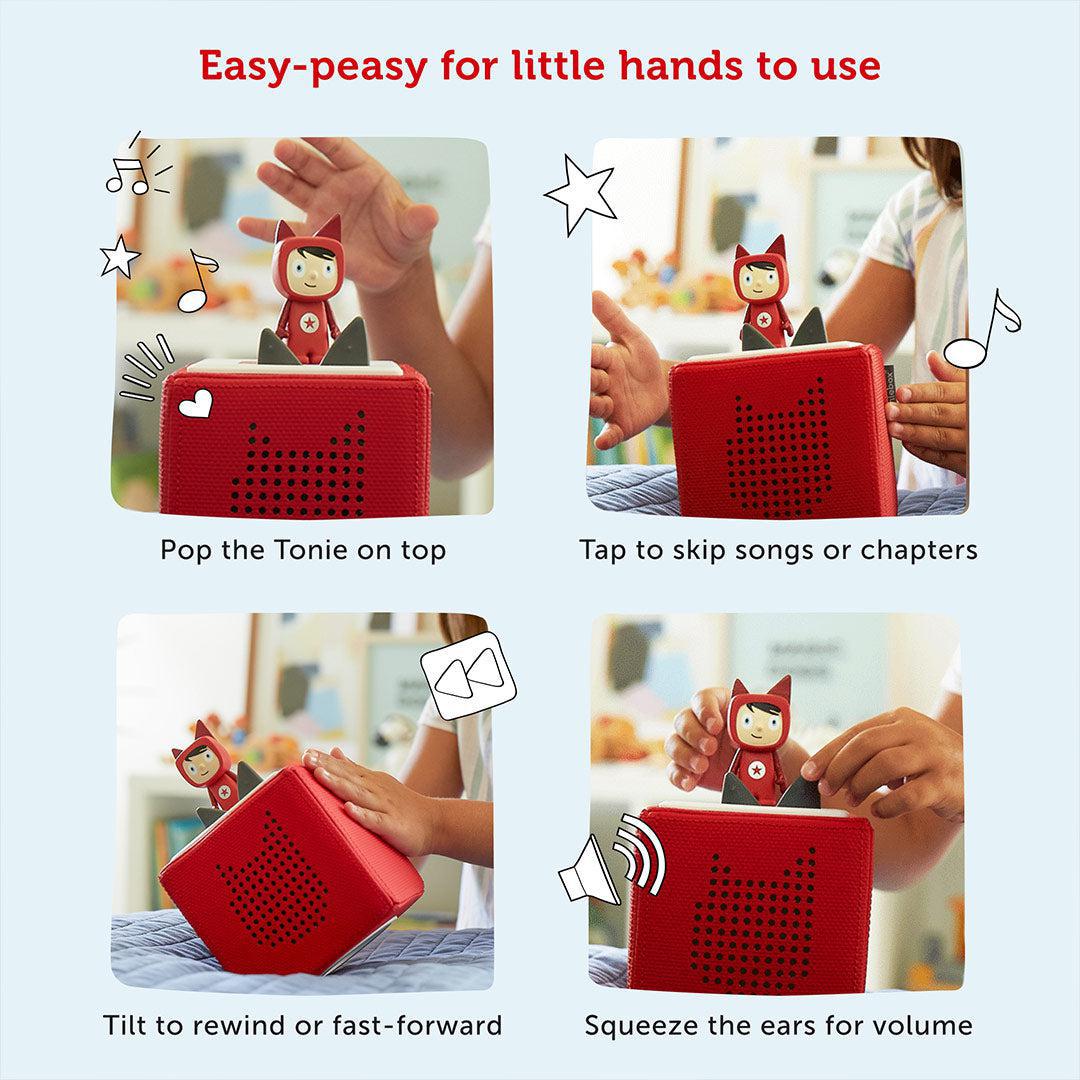 Easy-peasy for little hands to use

Pop the Tonie on top

Tap to skip songs or chapters

Tilt to rewind or fast-forward

Squeeze the ears for volume