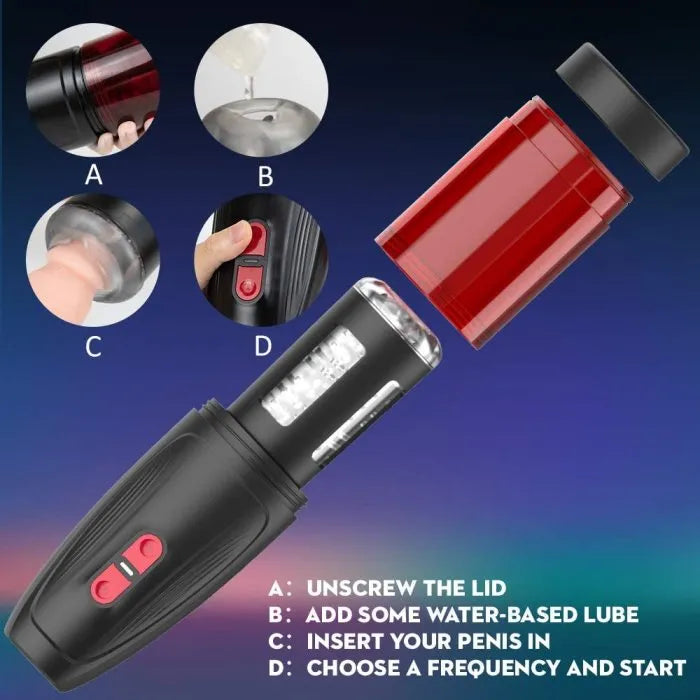 A

B

C

D

A: UNSCREW THE LID
B: ADD SOME WATER-BASED LUBE
C: INSERT YOUR PENIS IN
D: CHOOSE A FREQUENCY AND START