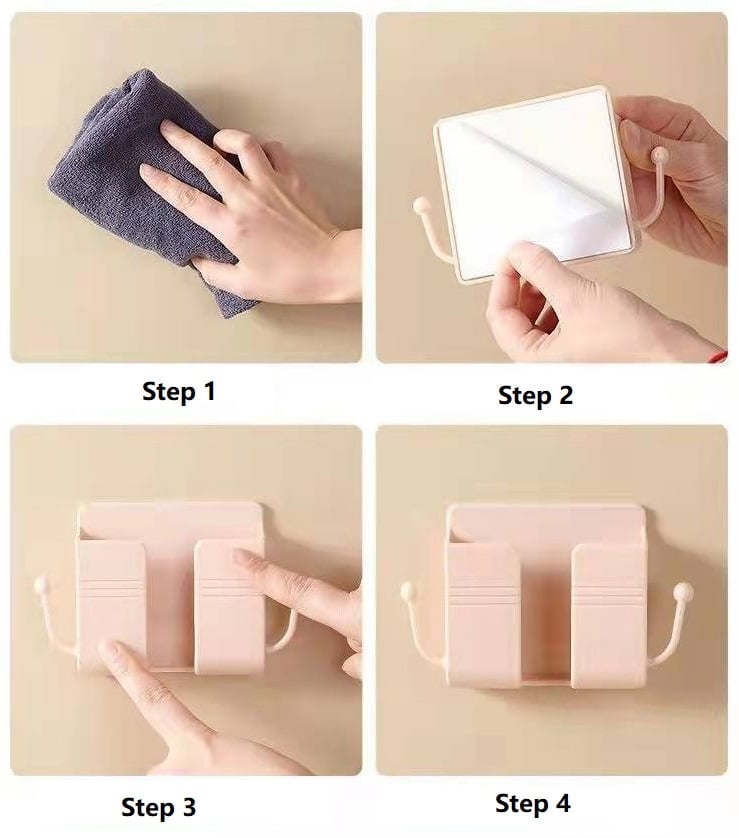 Step 1

Step 2

Step 3

Step 4