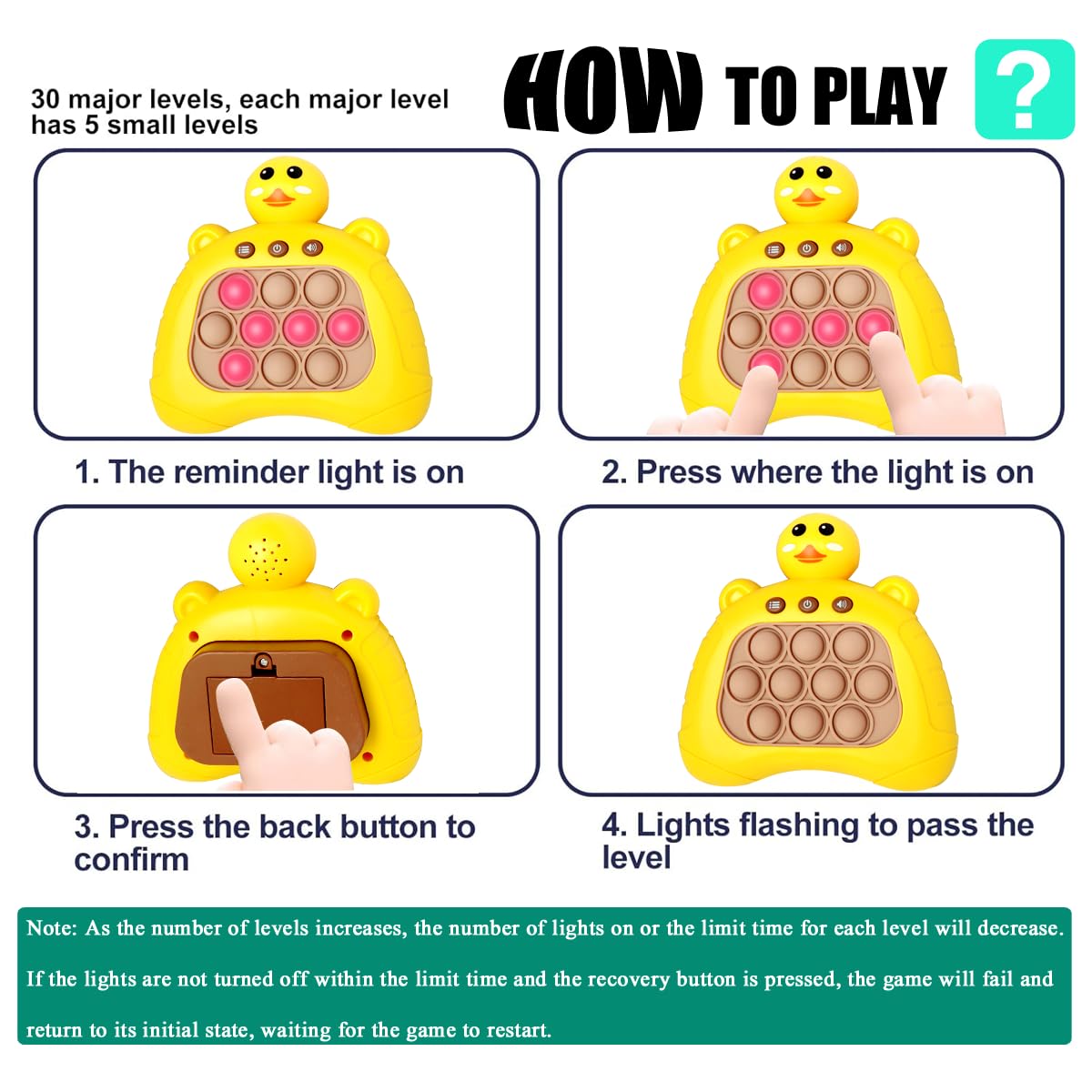 30 major levels, each major level has 5 small levels

HOW TO PLAY ?

1. The reminder light is on

2. Press where the light is on

3. Press the back button to confirm

4. Lights flashing to pass the level

Note: As the number of levels increases, the number of lights on or the limit time for each level will decrease. If the lights are not turned off within the limit time and the recovery button is pressed, the game will fail and return to its initial state, waiting for the game to restart.