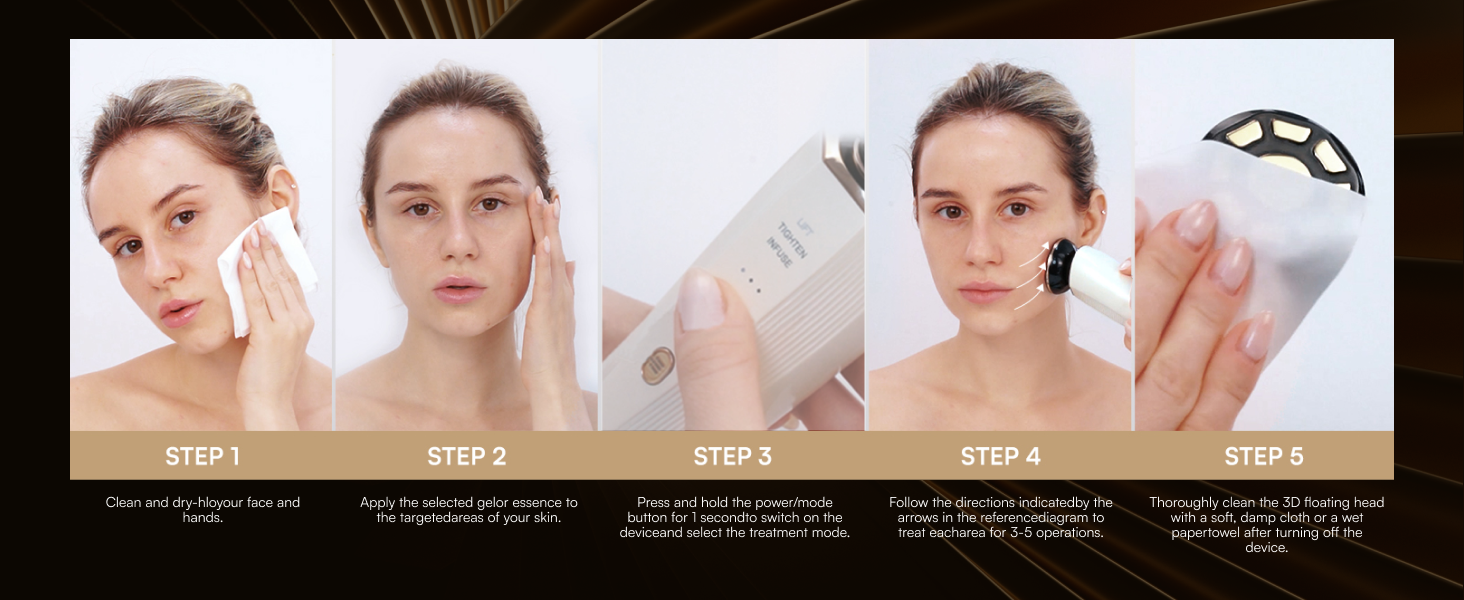 LIFT
TIGHTEN
INFUSE

STEP 1

Clean and dry-hloyour face and hands.

STEP 2

Apply the selected gelor essence to the targetedareas of your skin.

STEP 3

Press and hold the power/mode button for 1 secondto switch on the deviceand select the treatment mode.

STEP 4

Follow the directions indicatedby the arrows in the referencediagram to treat eacharea for 3-5 operations.

STEP 5

Thoroughly clean the 3D floating head with a soft, damp cloth or a wet papertowel after turning off the device.