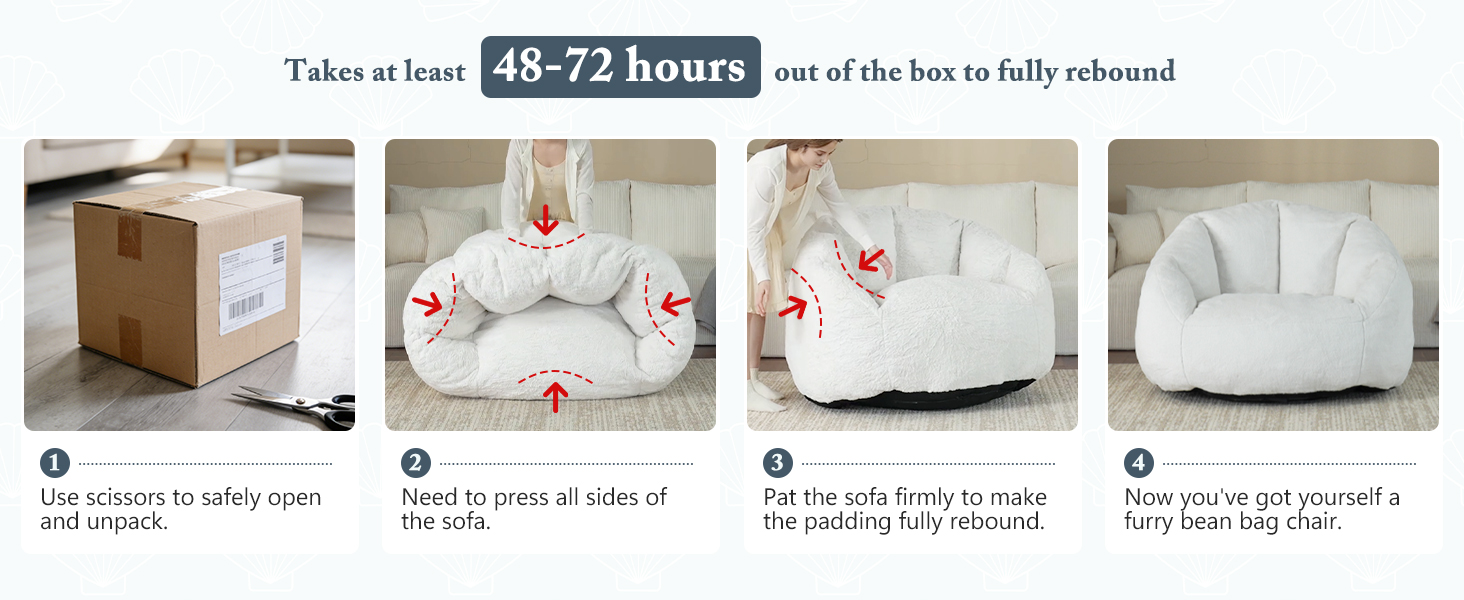 Takes at least 48-72 hours out of the box to fully rebound

1
Use scissors to safely open and unpack.

2
Need to press all sides of the sofa.

3
Pat the sofa firmly to make the padding fully rebound.

4
Now you've got yourself a furry bean bag chair.