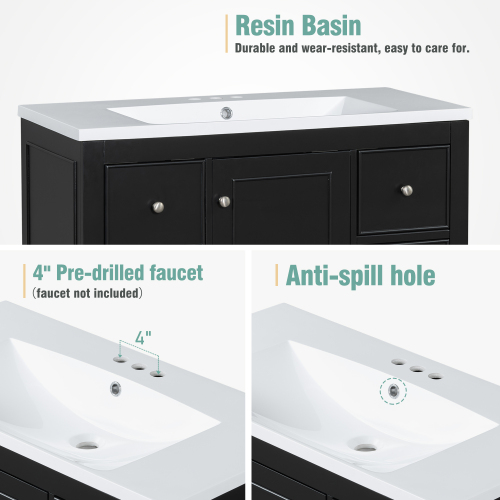 Resin Basin
Durable and wear-resistant, easy to care for.

4" Pre-drilled faucet
(faucet not included)

4"

Anti-spill hole