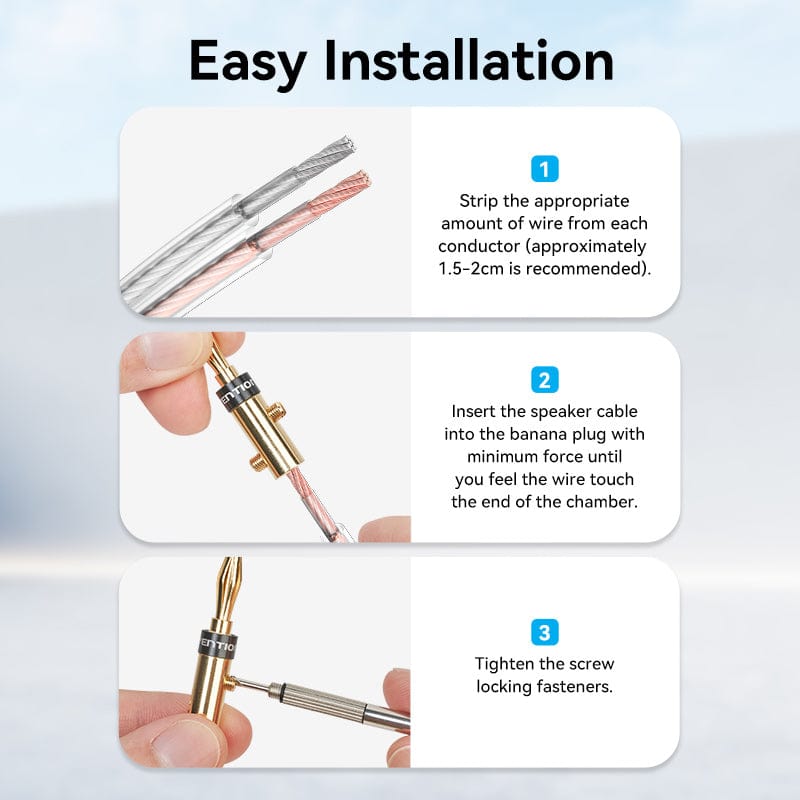 Easy Installation

1
Strip the appropriate amount of wire from each conductor (approximately 1.5-2cm is recommended).

ENTIO

2
Insert the speaker cable into the banana plug with minimum force until you feel the wire touch the end of the chamber.

ENTIO

3
Tighten the screw locking fasteners.