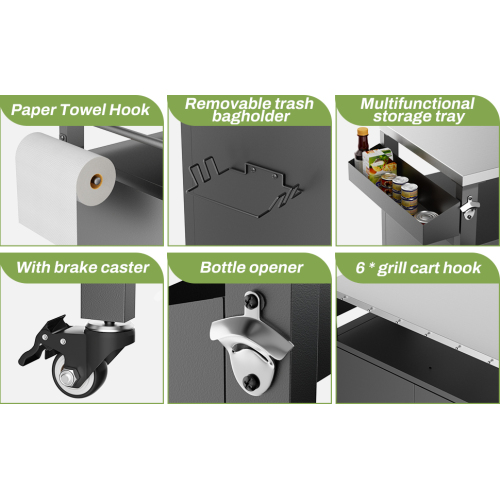 Paper Towel Hook

Removable trash bagholder

Multifunctional storage tray

With brake caster

Bottle opener

6 * grill cart hook