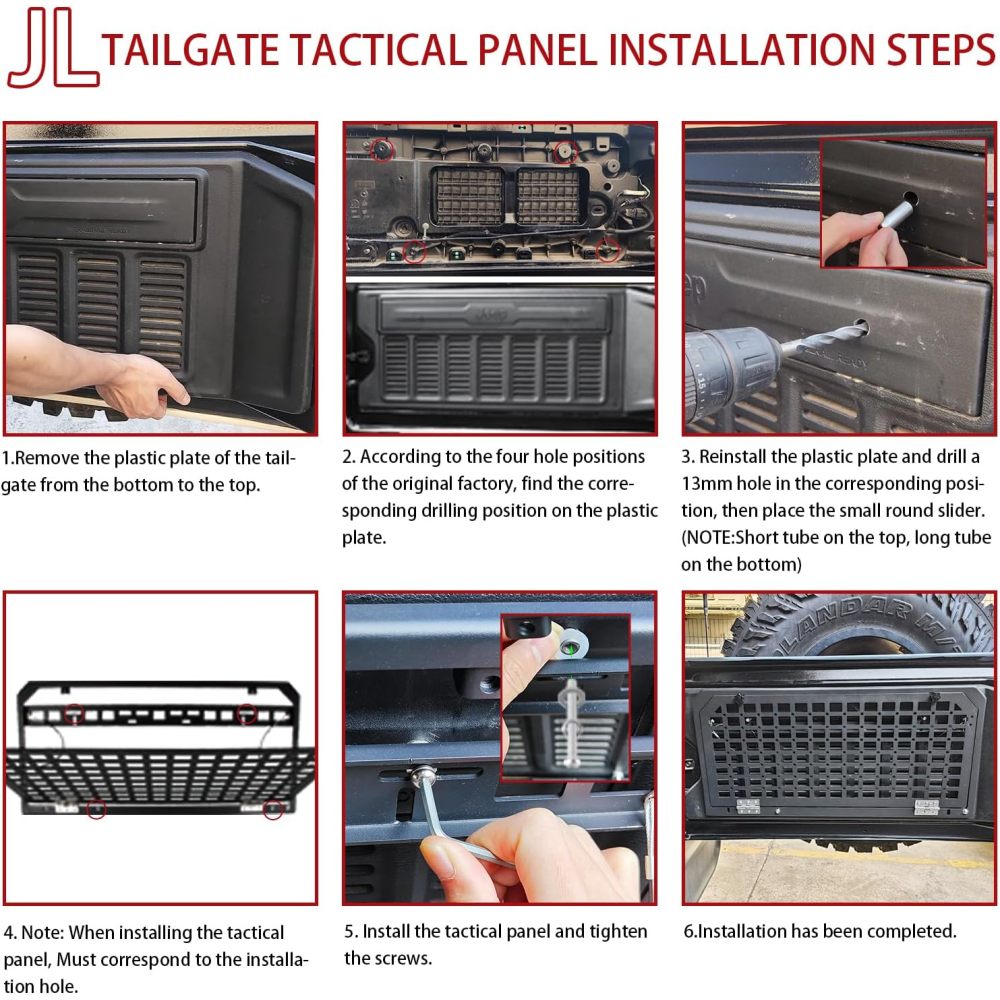 JL TAILGATE TACTICAL PANEL INSTALLATION STEPS

1.Remove the plastic plate of the tailgate from the bottom to the top.

2. According to the four hole positions of the original factory, find the corresponding drilling position on the plastic plate.

3. Reinstall the plastic plate and drill a 13mm hole in the corresponding position, then place the small round slider. (NOTE:Short tube on the top, long tube on the bottom)

4. Note: When installing the tactical panel, Must correspond to the installation hole.

5. Install the tactical panel and tighten the screws.

6.Installation has been completed.