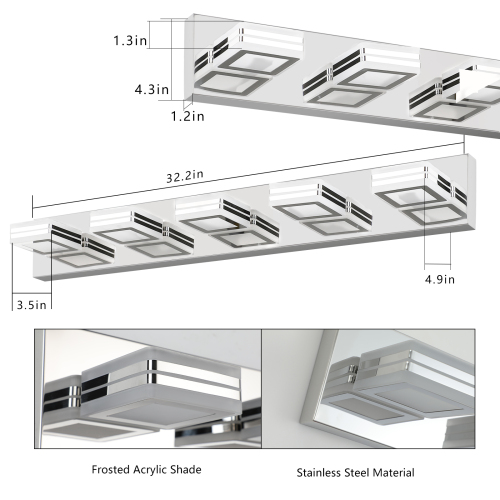 1.3in

4.3in

1.2in

32.2in

4.9in

3.5in

Frosted Acrylic Shade

Stainless Steel Material