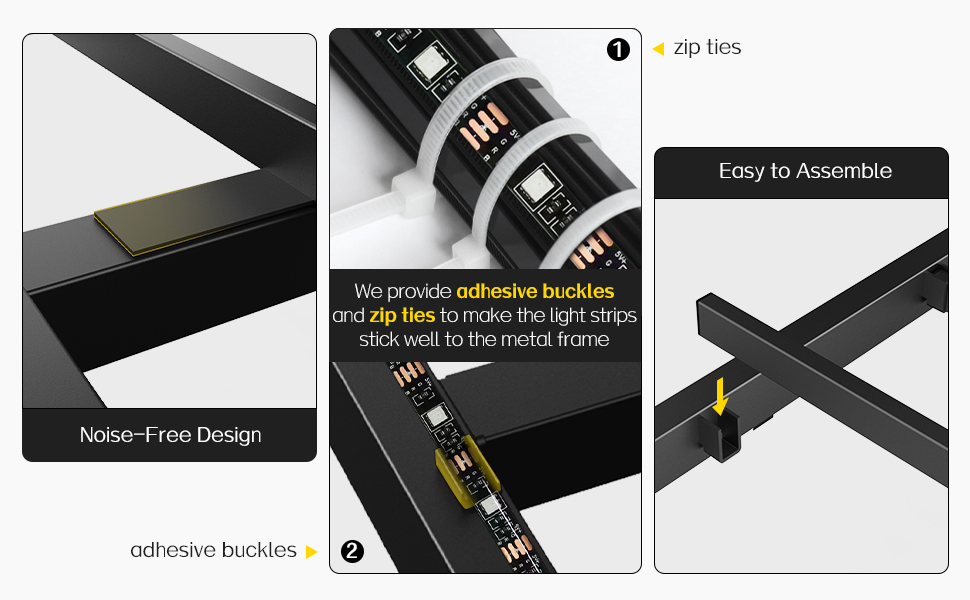 Noise-Free Design

1 zip ties

We provide adhesive buckles and zip ties to make the light strips stick well to the metal frame

adhesive buckles 2

Easy to Assemble