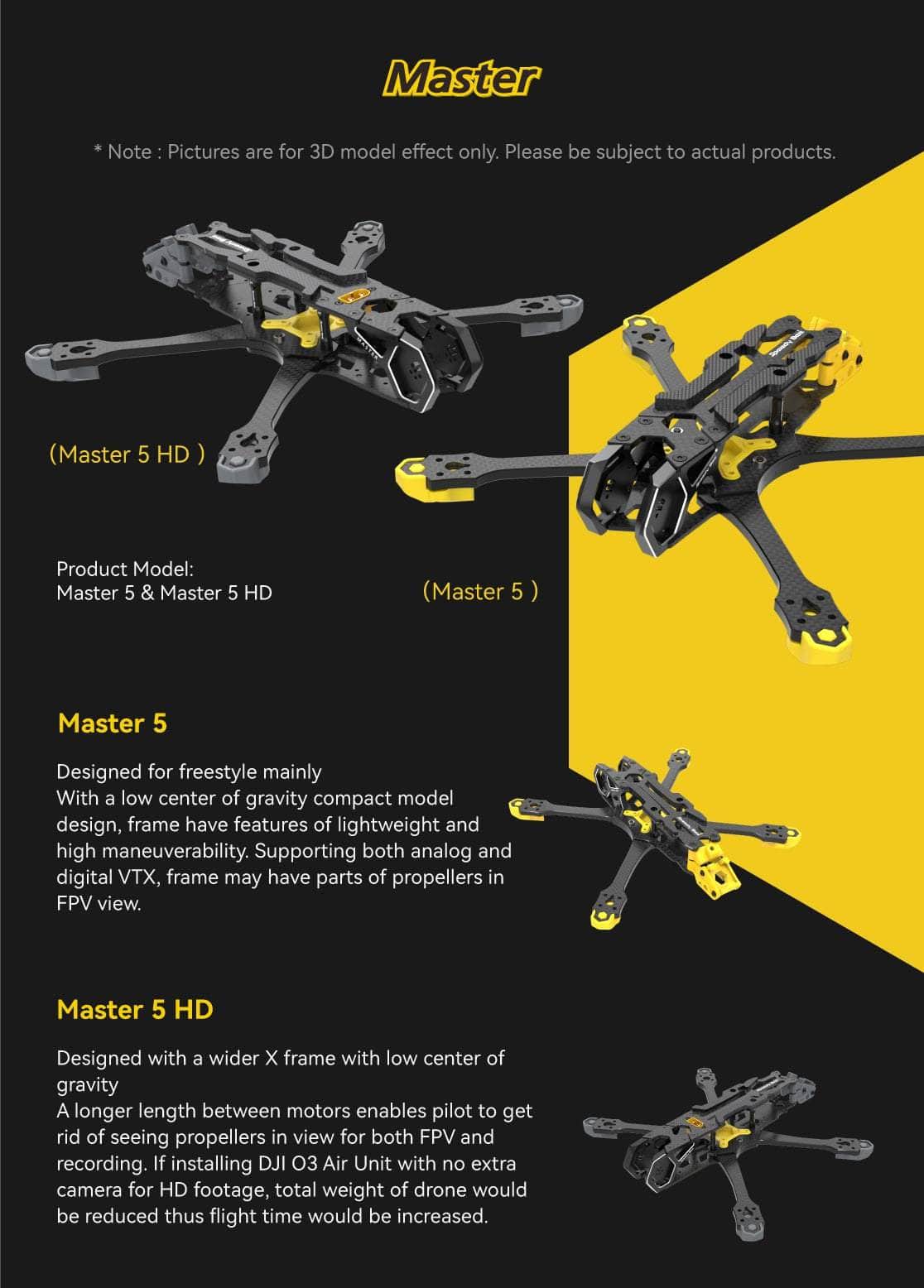 Master

* Note : Pictures are for 3D model effect only. Please be subject to actual products.

(Master 5 HD )

Product Model:
Master 5 & Master 5 HD

(Master 5 )

Master 5

Designed for freestyle mainly
With a low center of gravity compact model design, frame have features of lightweight and high maneuverability. Supporting both analog and digital VTX, frame may have parts of propellers in FPV view.

Master 5 HD

Designed with a wider X frame with low center of gravity
A longer length between motors enables pilot to get rid of seeing propellers in view for both FPV and recording. If installing DJI O3 Air Unit with no extra camera for HD footage, total weight of drone would be reduced thus flight time would be increased.