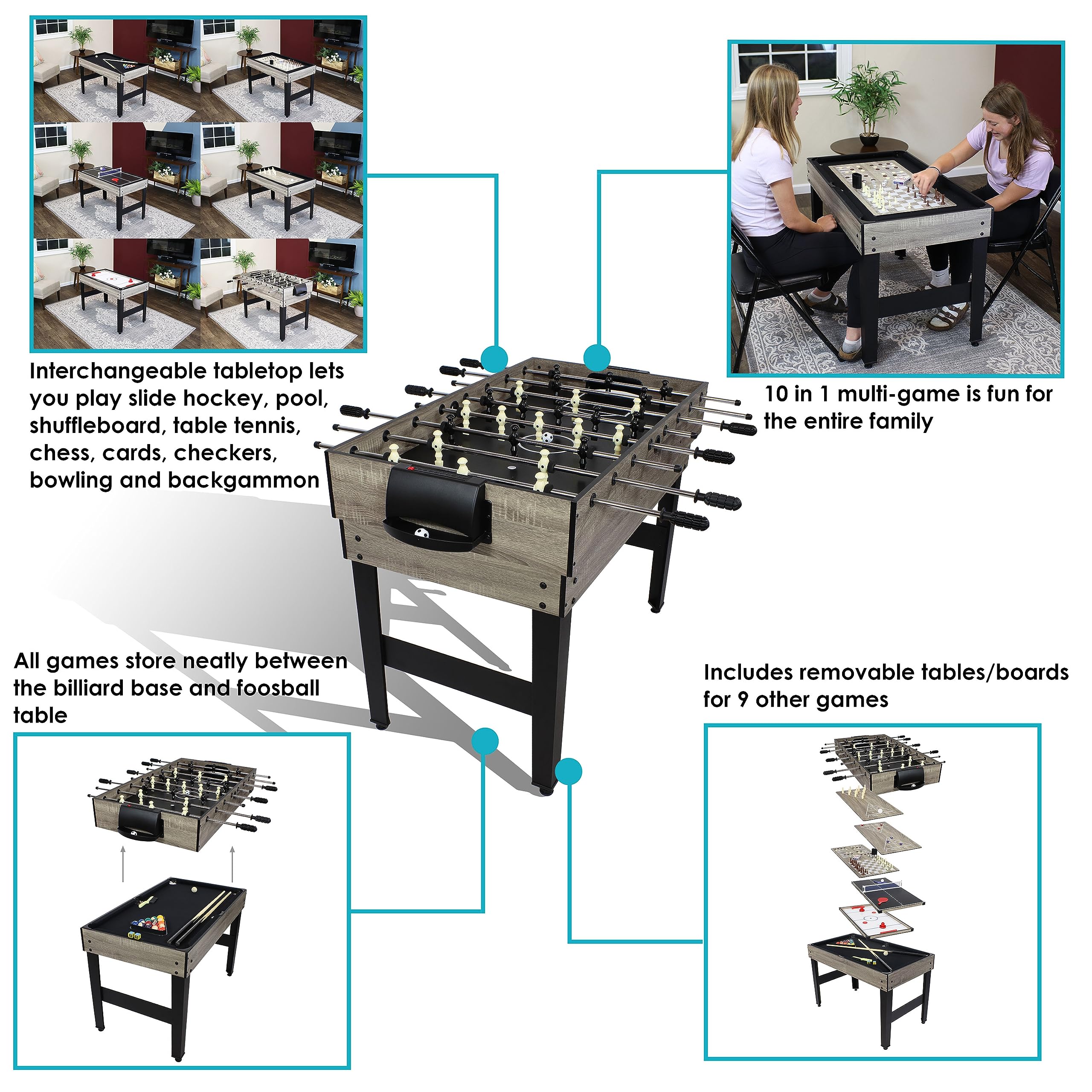 Interchangeable tabletop lets you play slide hockey, pool, shuffleboard, table tennis, chess, cards, checkers, bowling and backgammon

10 in 1 multi-game is fun for the entire family

All games store neatly between the billiard base and foosball table

Includes removable tables/boards for 9 other games