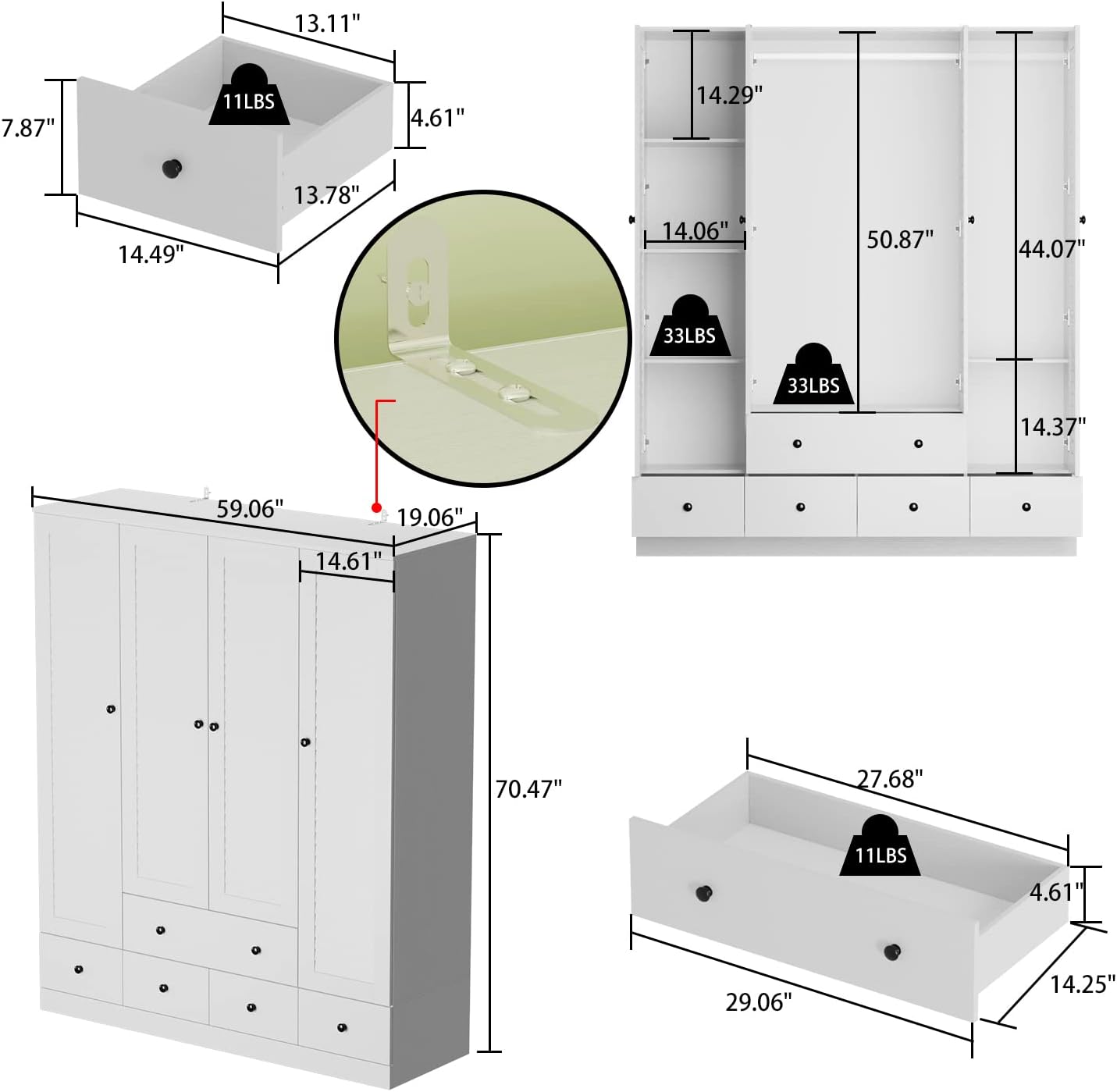 13.11"
11LBS
7.87"
4.61"
13.78"
14.49"

14.29"
14.06"
50.87"
44.07"
33LBS
33LBS
14.37"

59.06"
19.06"
14.61"
70.47"

27.68"
11LBS
4.61"
14.25"
29.06"