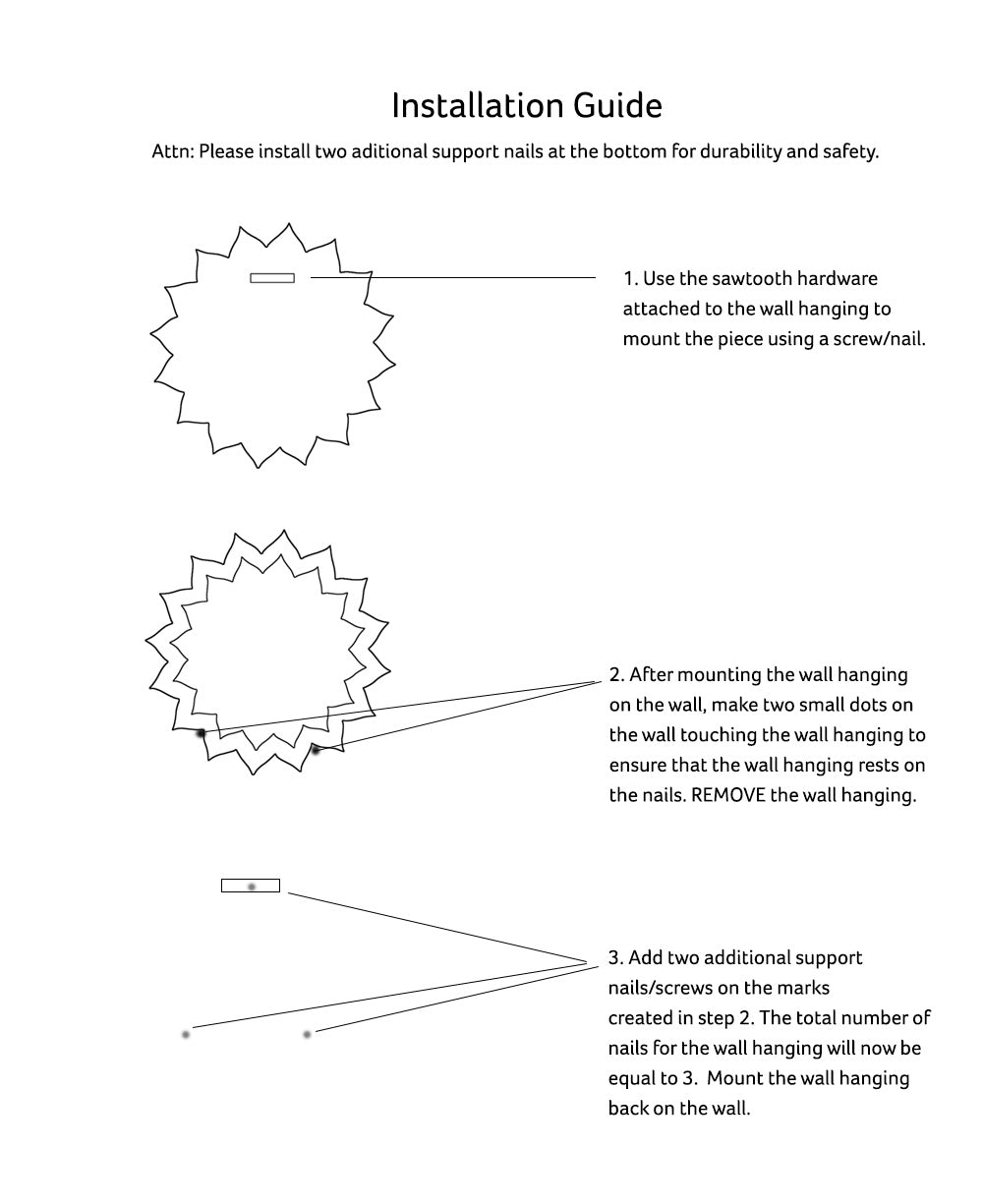 Installation Guide

Attn: Please install two aditional support nails at the bottom for durability and safety.

1. Use the sawtooth hardware attached to the wall hanging to mount the piece using a screw/nail.

2. After mounting the wall hanging on the wall, make two small dots on the wall touching the wall hanging to ensure that the wall hanging rests on the nails. REMOVE the wall hanging.

3. Add two additional support nails/screws on the marks created in step 2. The total number of nails for the wall hanging will now be equal to 3. Mount the wall hanging back on the wall.