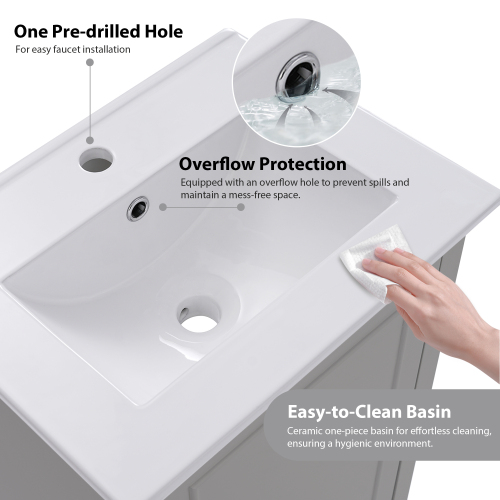 One Pre-drilled Hole
For easy faucet installation

Overflow Protection
Equipped with an overflow hole to prevent spills and maintain a mess-free space.

Easy-to-Clean Basin
Ceramic one-piece basin for effortless cleaning, ensuring a hygienic environment.