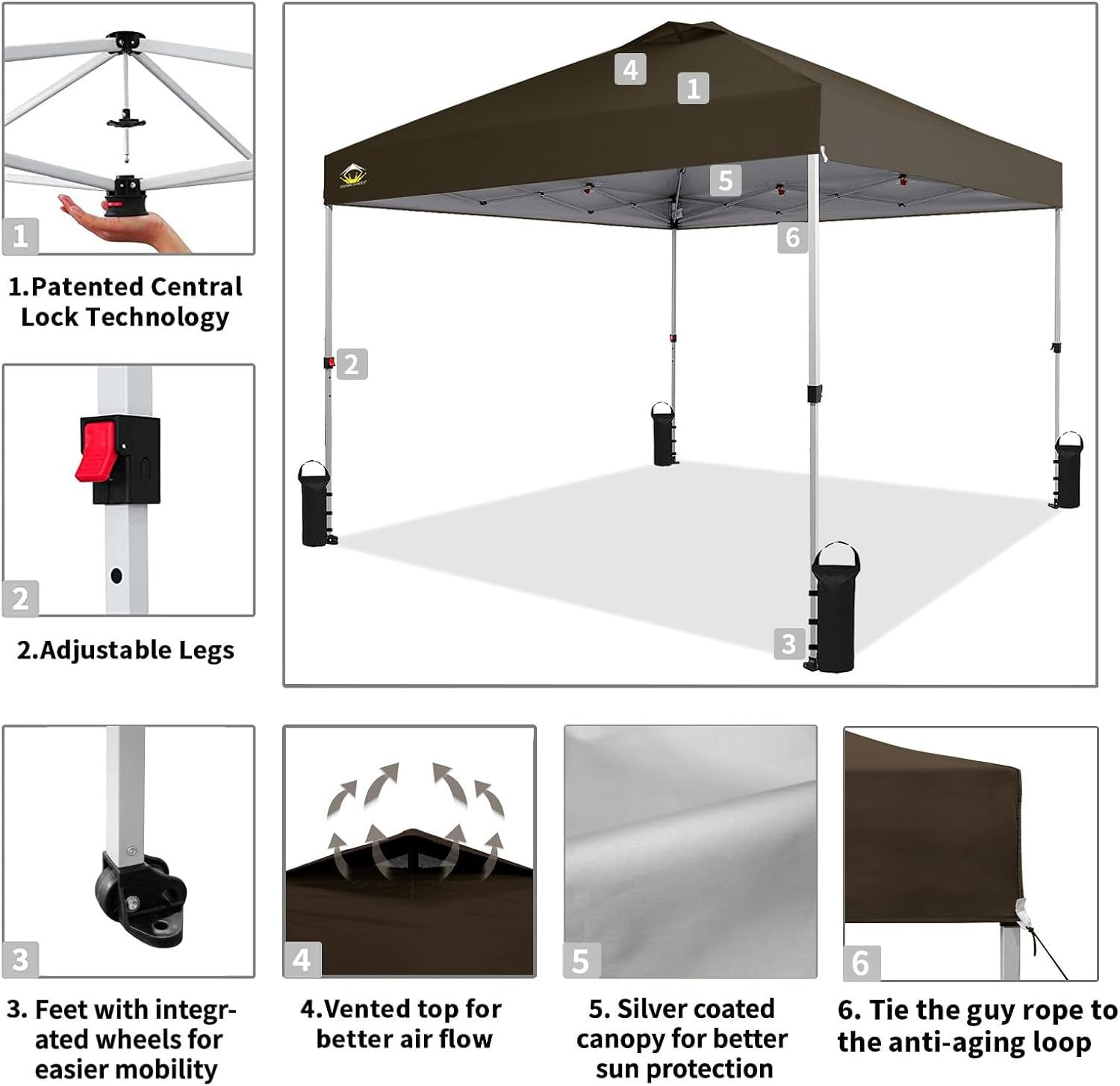 1

1.Patented Central Lock Technology

2

2.Adjustable Legs

4
1
5
6
2
3

3

3. Feet with integrated wheels for easier mobility

4

4.Vented top for better air flow

5

5. Silver coated canopy for better sun protection

6

6. Tie the guy rope to the anti-aging loop