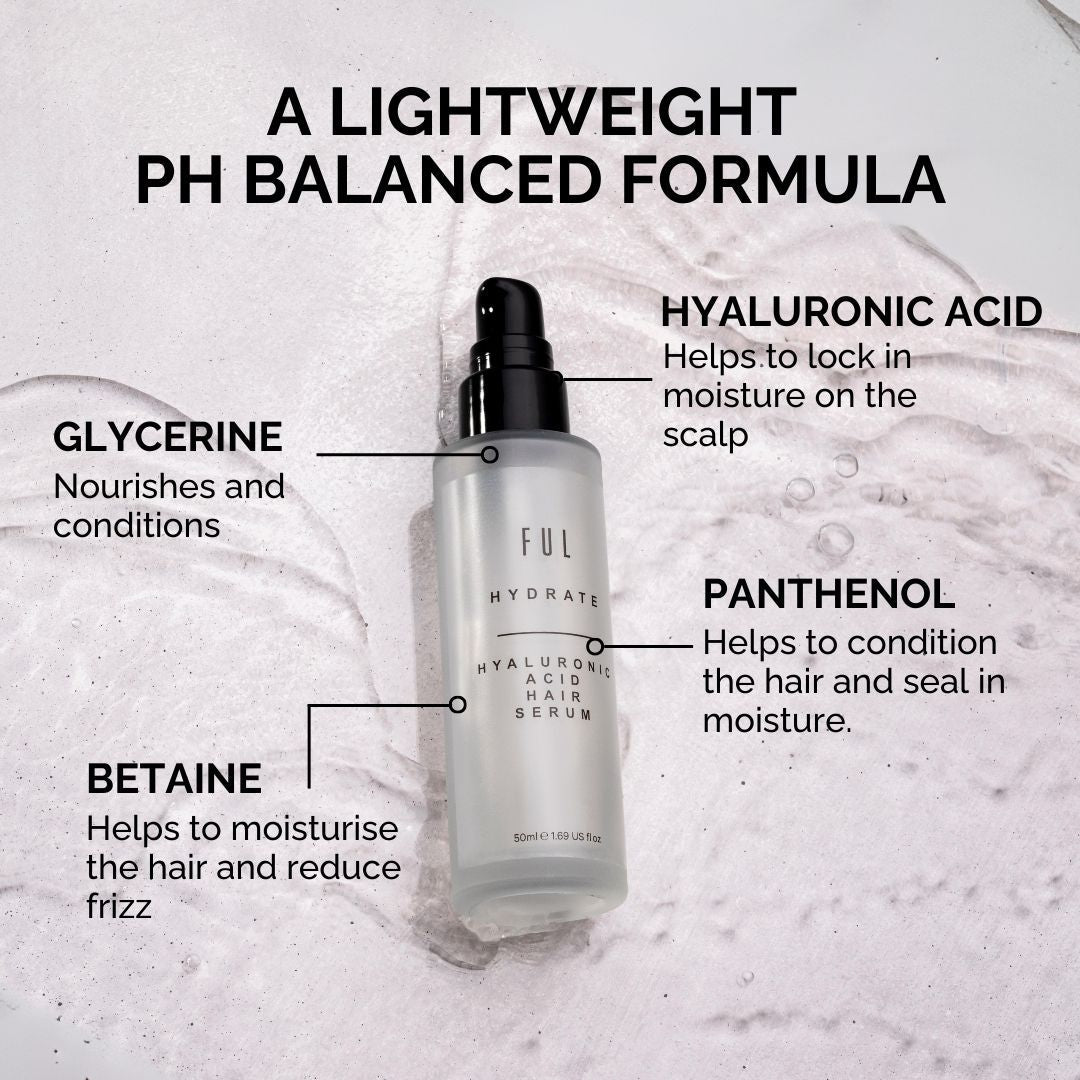 A LIGHTWEIGHT
PH BALANCED FORMULA

HYALURONIC ACID
Helps to lock in moisture on the scalp

GLYCERINE
Nourishes and conditions

FUL

HYDRATE

HYALURONIC ACID HAIR SERUM

50ml ℮ 1.69 US fl oz

PANTHENOL
Helps to condition the hair and seal in moisture.

BETAINE
Helps to moisturise the hair and reduce frizz