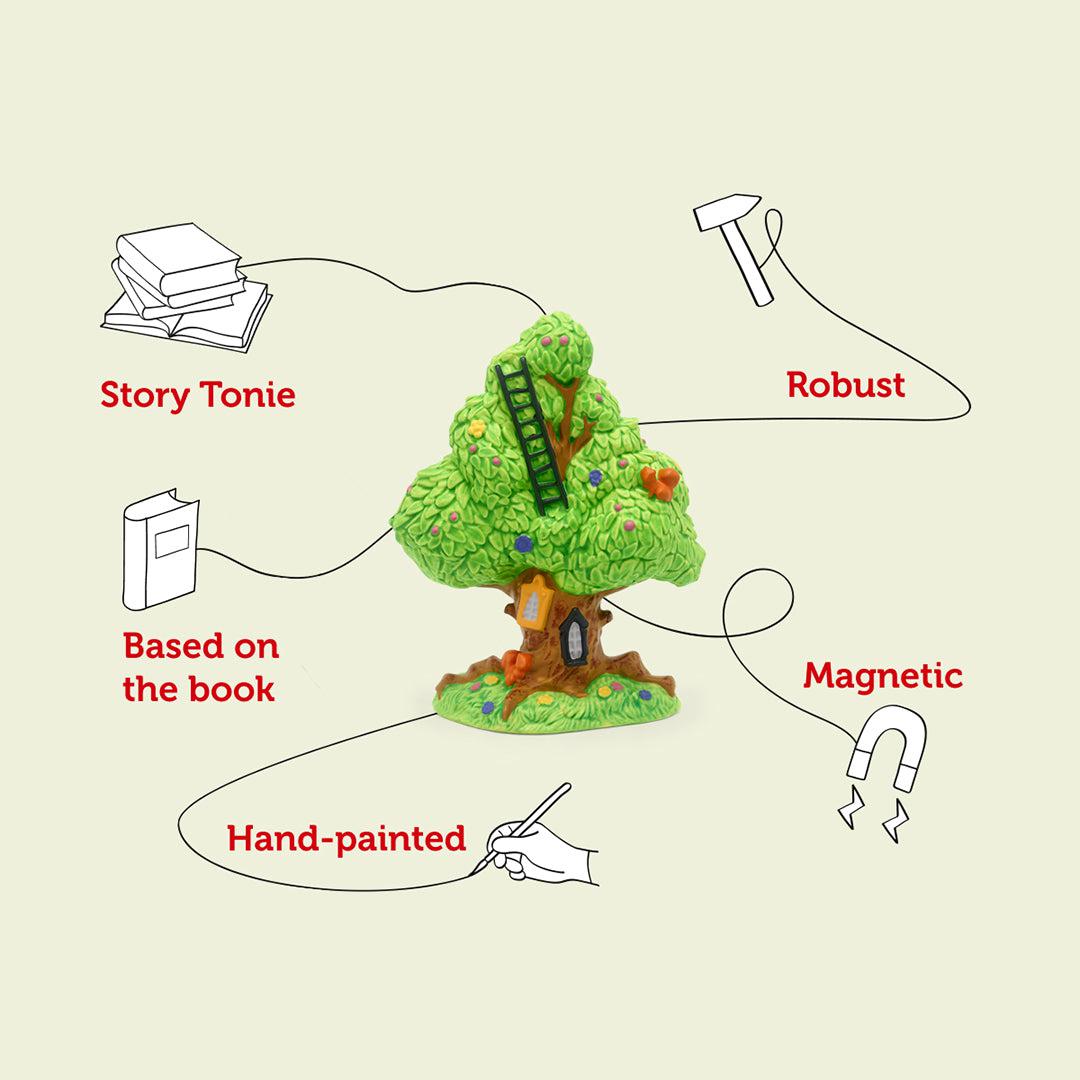 Story Tonie

Robust

Based on the book

Magnetic

Hand-painted