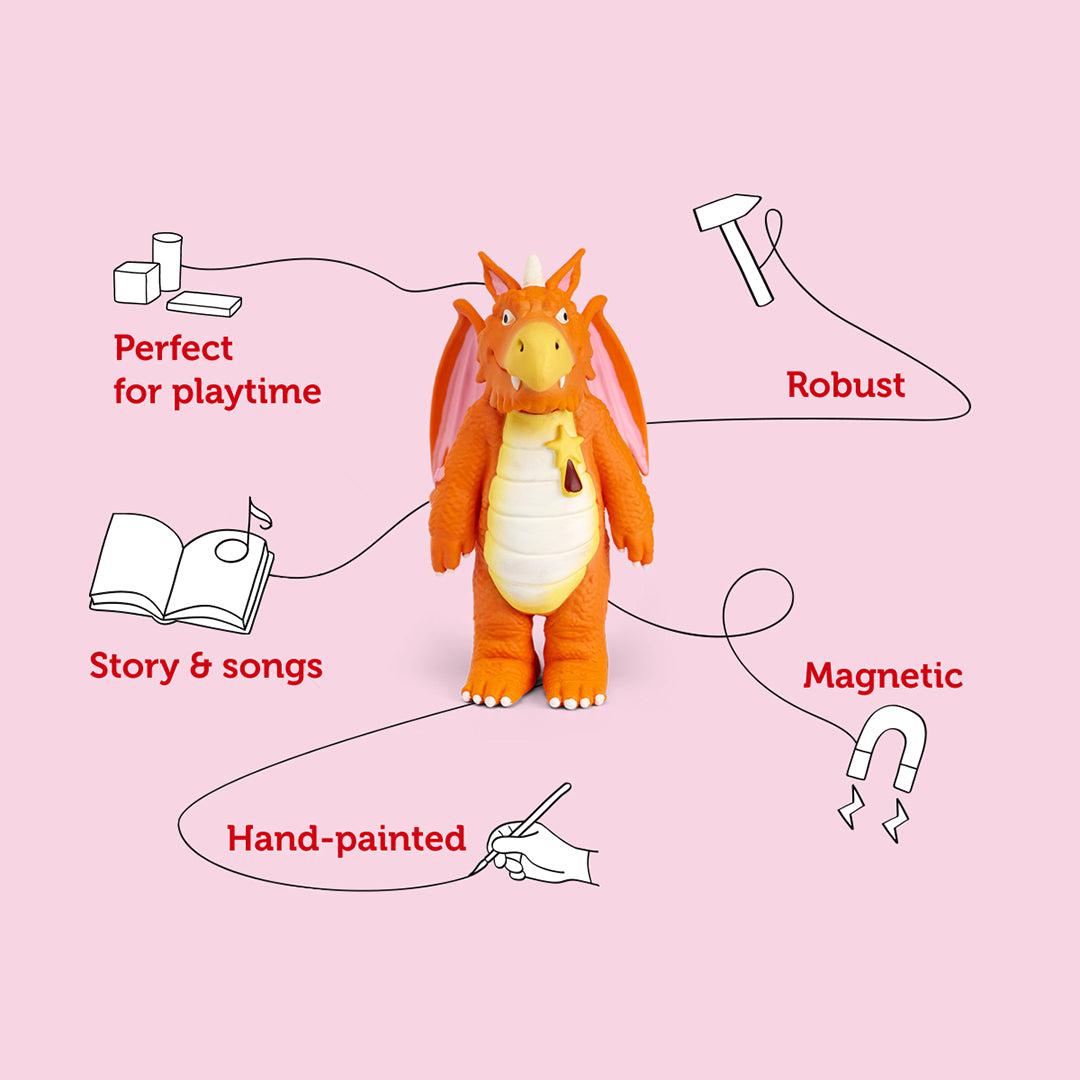 Perfect for playtime

Robust

Story & songs

Magnetic

Hand-painted