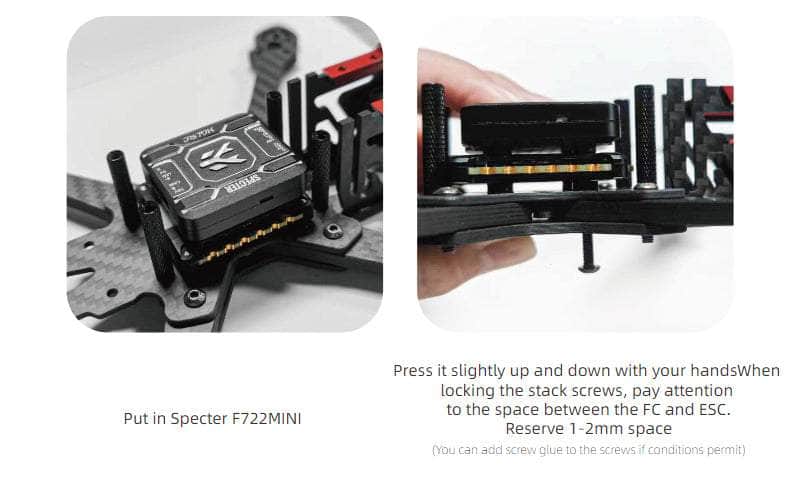 SPECTER

Put in Specter F722MINI

Press it slightly up and down with your handsWhen locking the stack screws, pay attention to the space between the FC and ESC. Reserve 1-2mm space

(You can add screw glue to the screws if conditions permit)