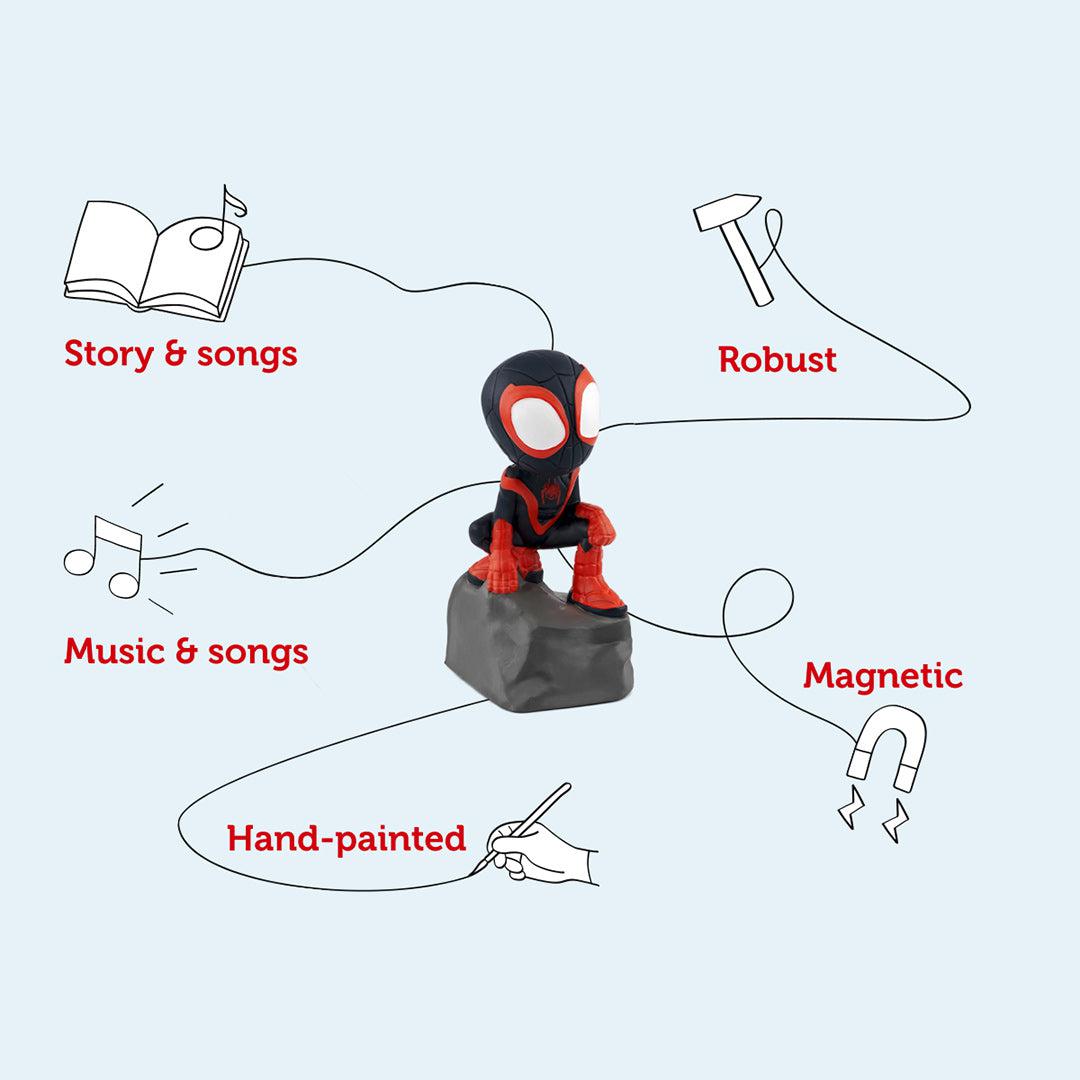 Story & songs

Robust

Music & songs

Magnetic

Hand-painted