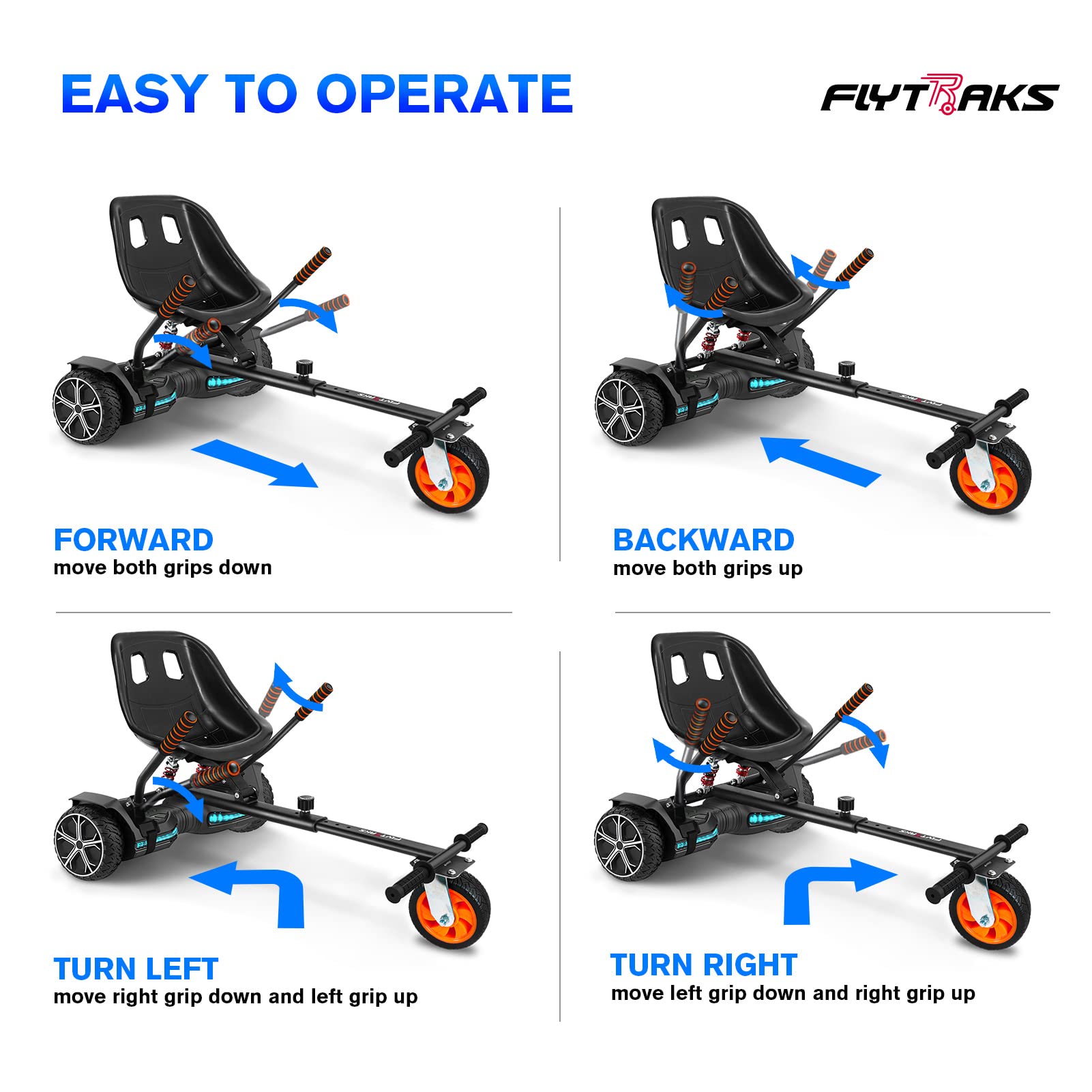 EASY TO OPERATE

FLYTRAKS

FORWARD
move both grips down

BACKWARD
move both grips up

TURN LEFT
move right grip down and left grip up

TURN RIGHT
move left grip down and right grip up