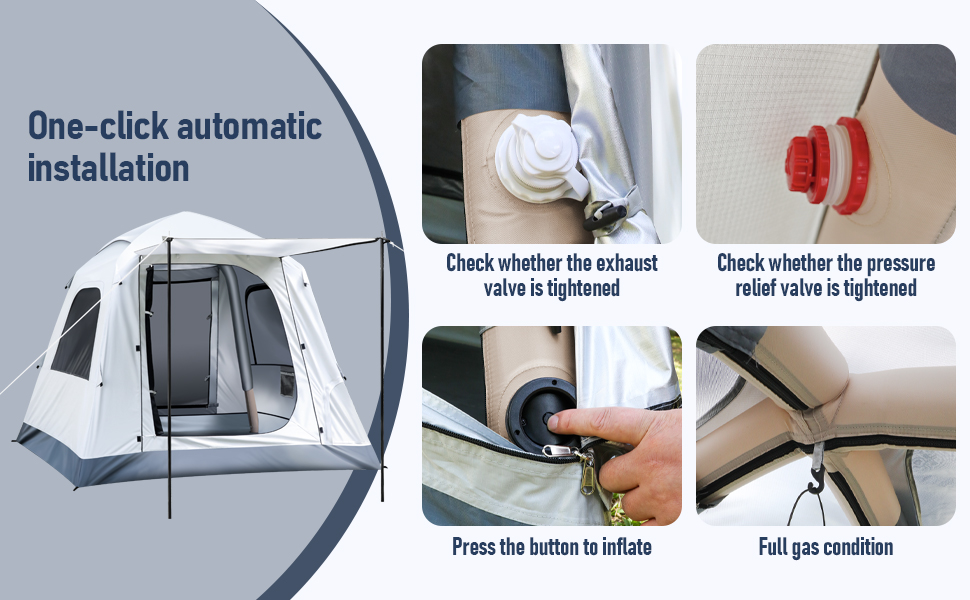 One-click automatic installation

Check whether the exhaust valve is tightened

Check whether the pressure relief valve is tightened

Press the button to inflate

Full gas condition