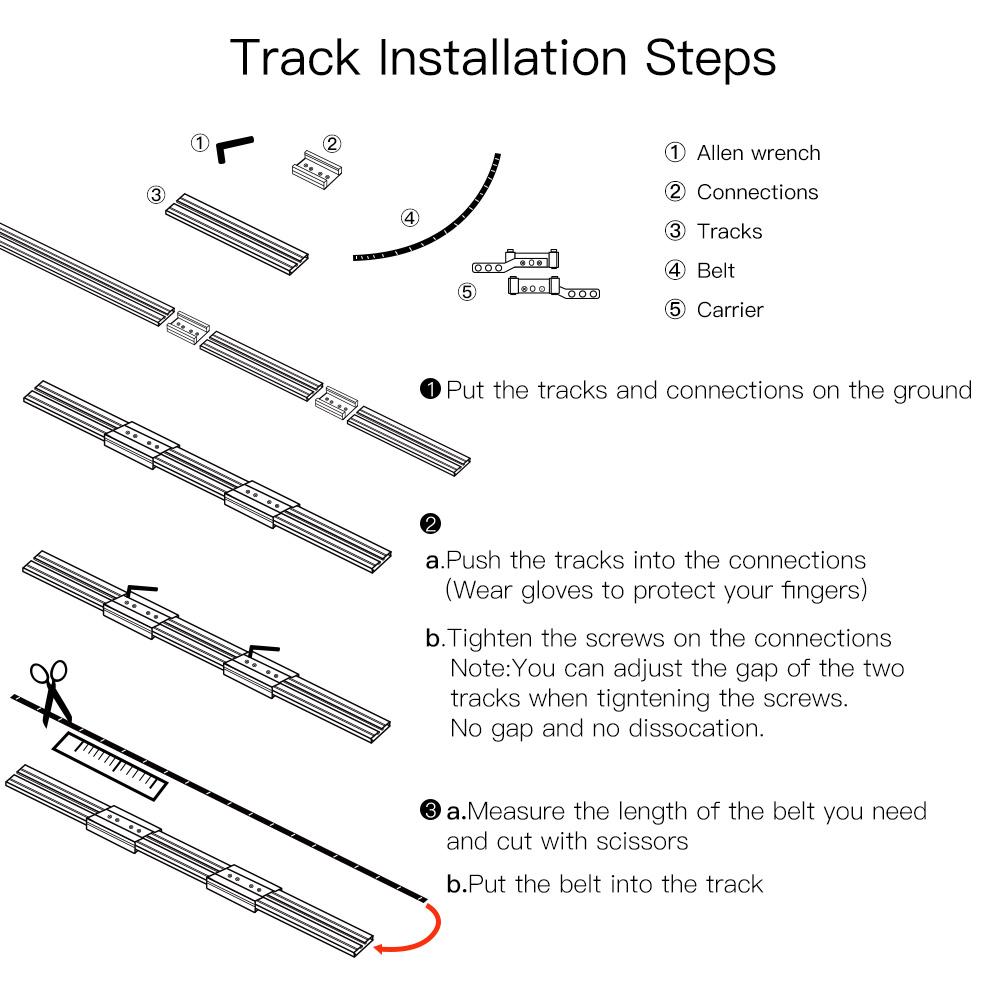 Track Installation Steps

①
②
③
④
⑤

① Allen wrench
② Connections
③ Tracks
④ Belt
⑤ Carrier

❶ Put the tracks and connections on the ground

❷
a.Push the tracks into the connections
(Wear gloves to protect your fingers)

b.Tighten the screws on the connections
Note:You can adjust the gap of the two tracks when tigntening the screws.
No gap and no dissocation.

❸ a.Measure the length of the belt you need and cut with scissors

b.Put the belt into the track