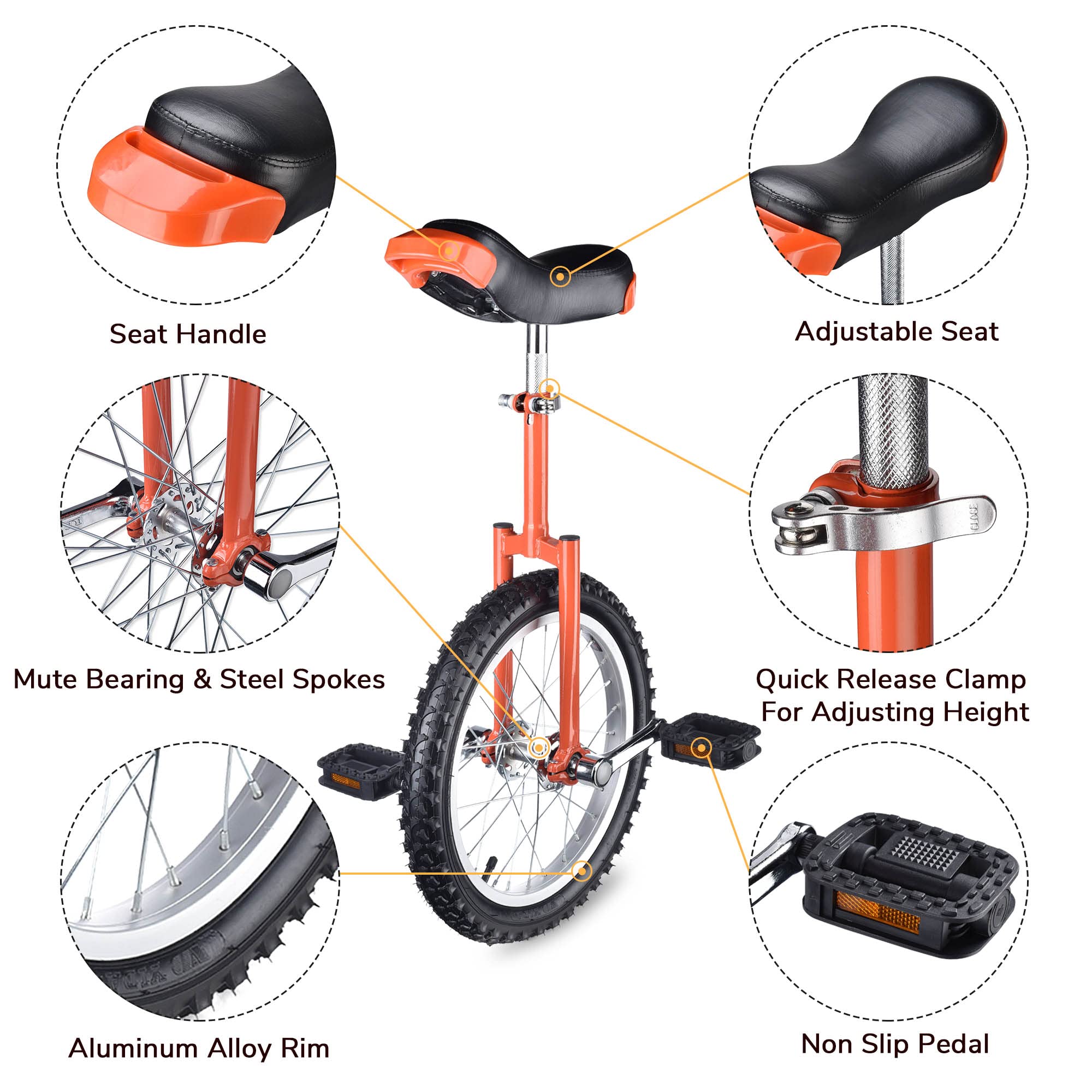 Seat Handle

Adjustable Seat

Mute Bearing & Steel Spokes

CLOSE

Quick Release Clamp For Adjusting Height

Aluminum Alloy Rim

Non Slip Pedal