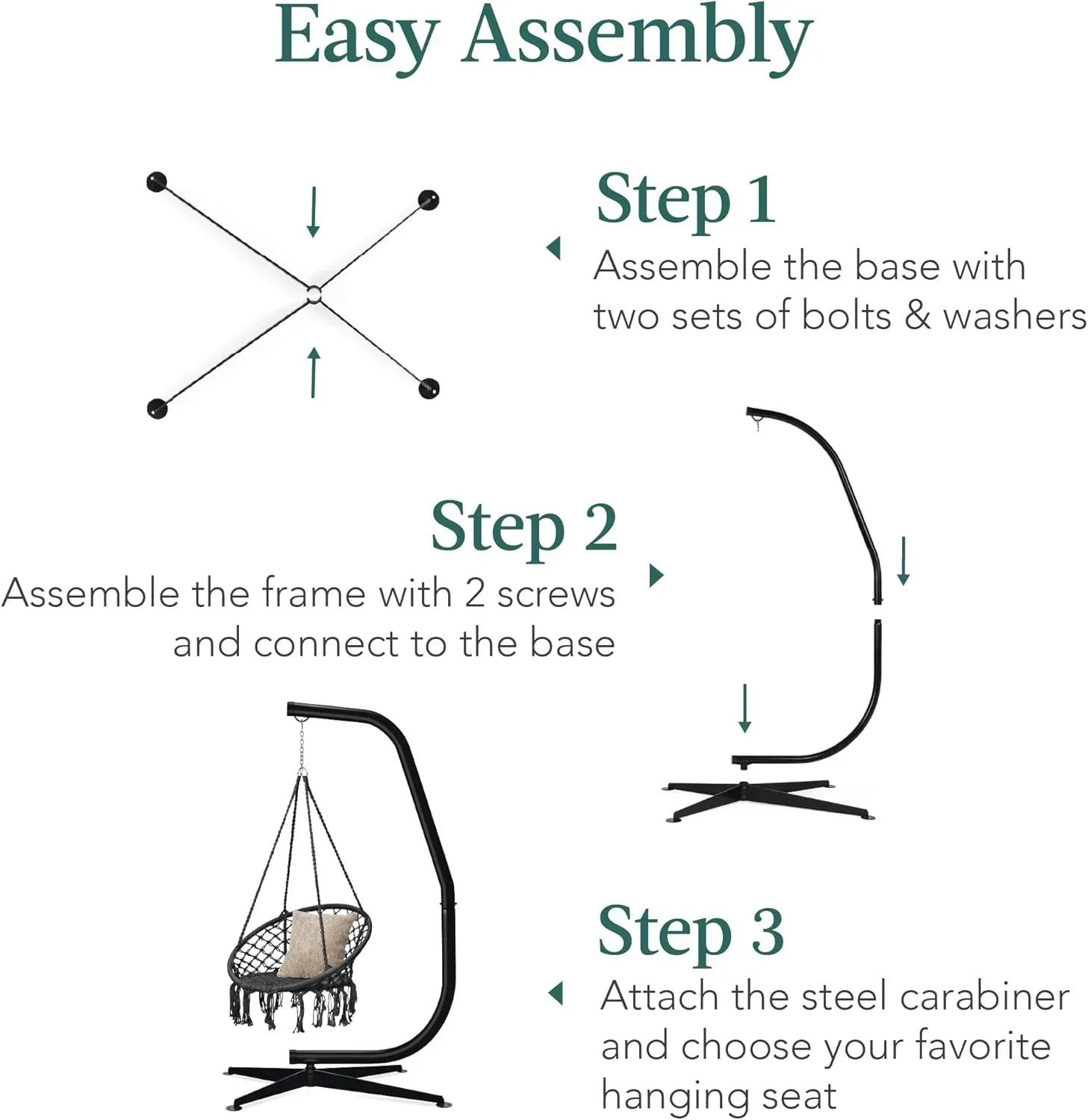 Easy Assembly

Step 1
Assemble the base with two sets of bolts & washers

Step 2
Assemble the frame with 2 screws and connect to the base

Step 3
Attach the steel carabiner and choose your favorite hanging seat