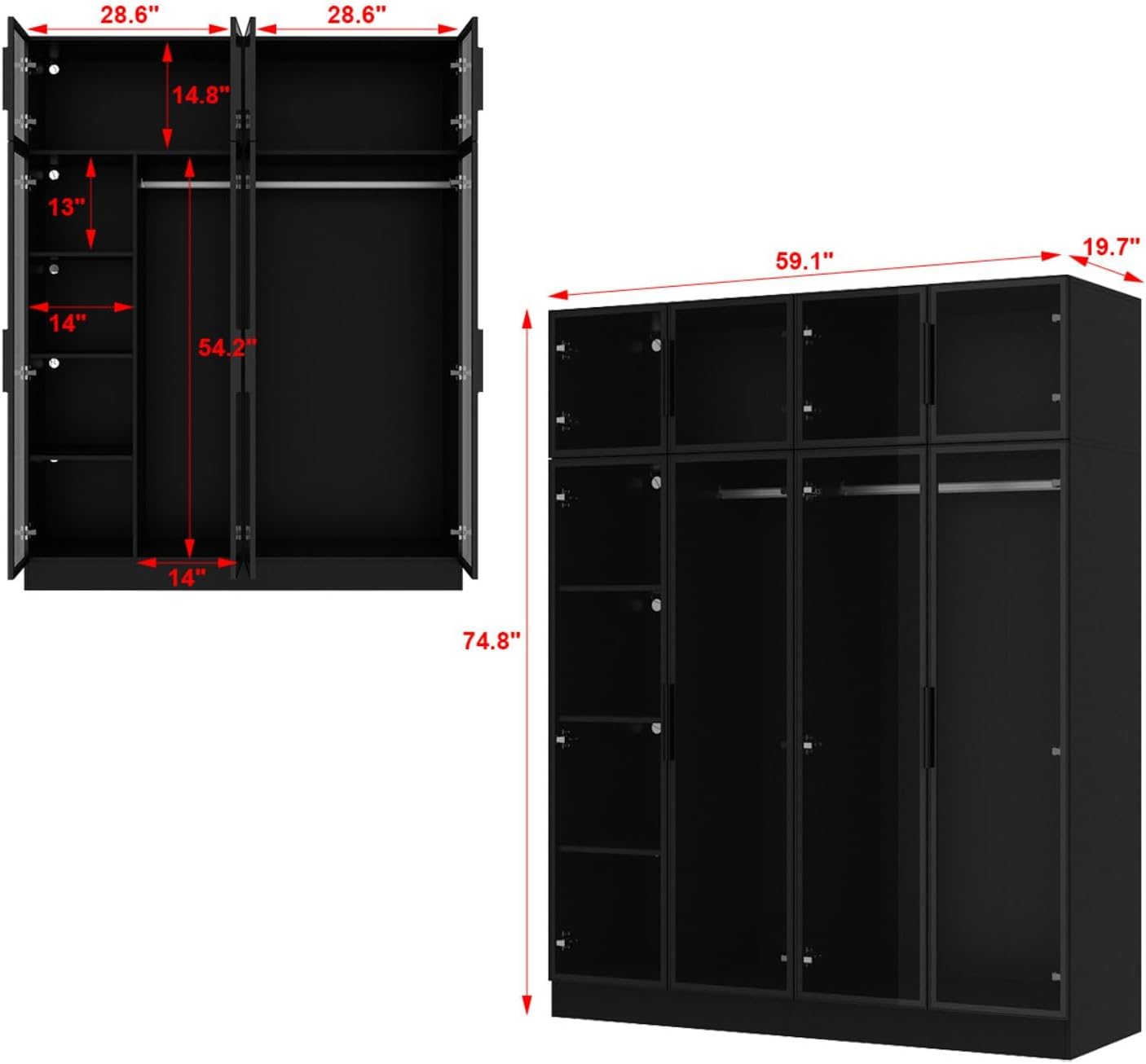 28.6"
28.6"
14.8"
13"
14"
54.2"
14"
59.1"
19.7"
74.8"