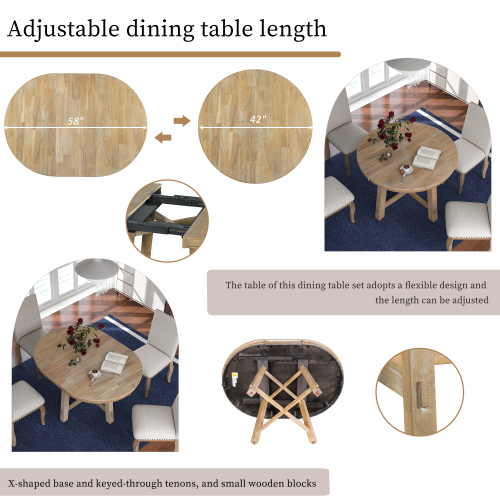 Adjustable dining table length

58"

42"

The table of this dining table set adopts a flexible design and the length can be adjusted

X-shaped base and keyed-through tenons, and small wooden blocks