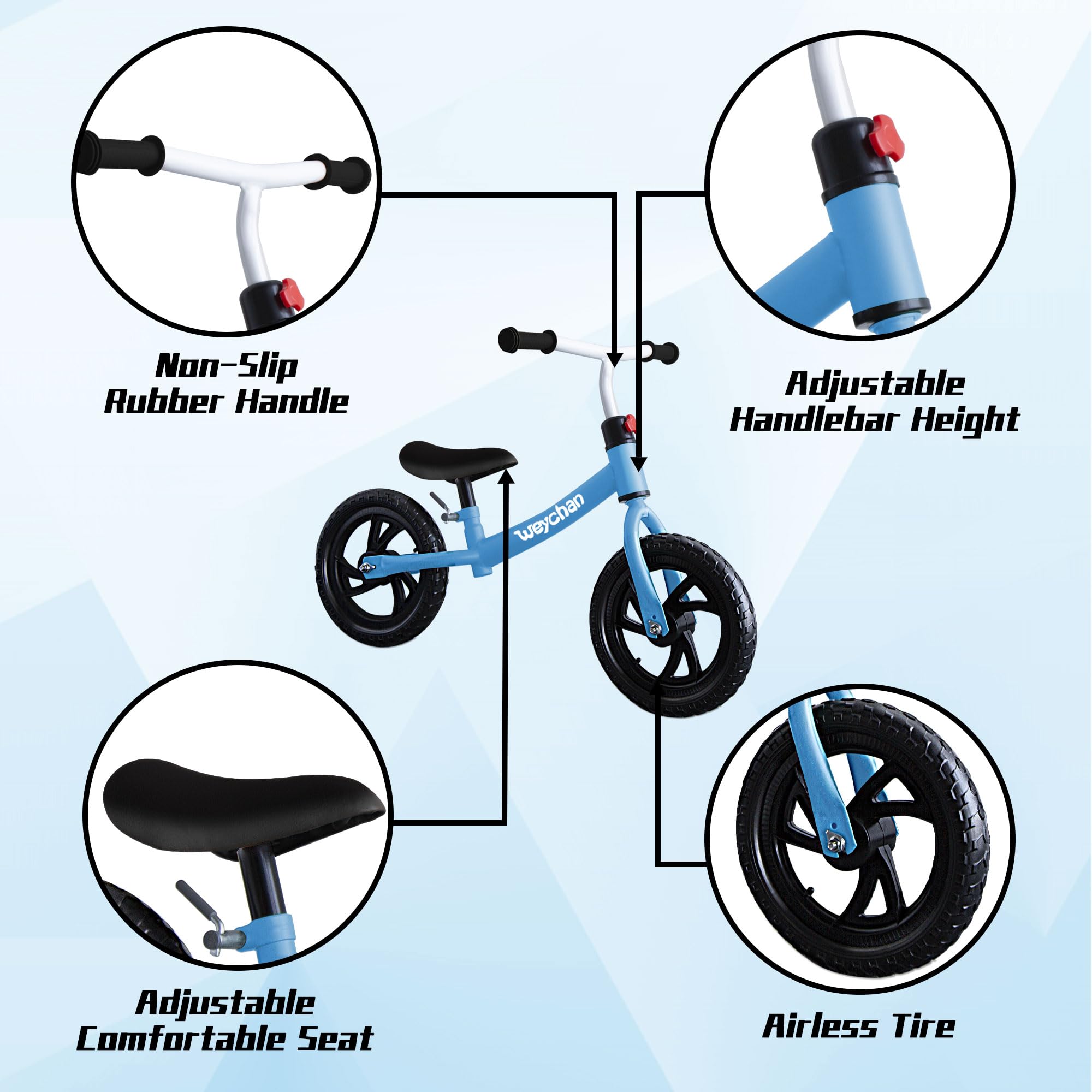 Non-Slip Rubber Handle

Adjustable Handlebar Height

weychan

Adjustable Comfortable Seat

Airless Tire