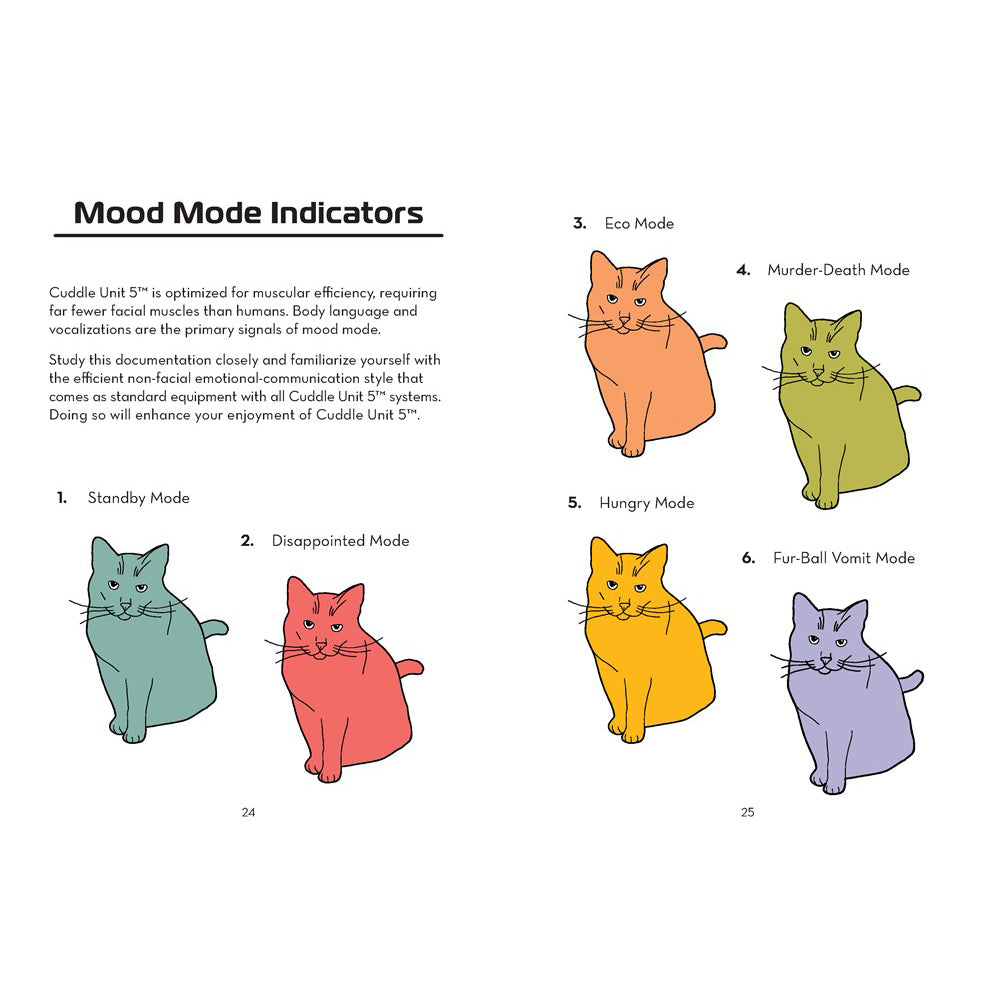 Mood Mode Indicators

Cuddle Unit 5™ is optimized for muscular efficiency, requiring far fewer facial muscles than humans. Body language and vocalizations are the primary signals of mood mode.

Study this documentation closely and familiarize yourself with the efficient non-facial emotional-communication style that comes as standard equipment with all Cuddle Unit 5™ systems. Doing so will enhance your enjoyment of Cuddle Unit 5™.

1. Standby Mode

2. Disappointed Mode

24

3. Eco Mode

4. Murder-Death Mode

5. Hungry Mode

6. Fur-Ball Vomit Mode

25