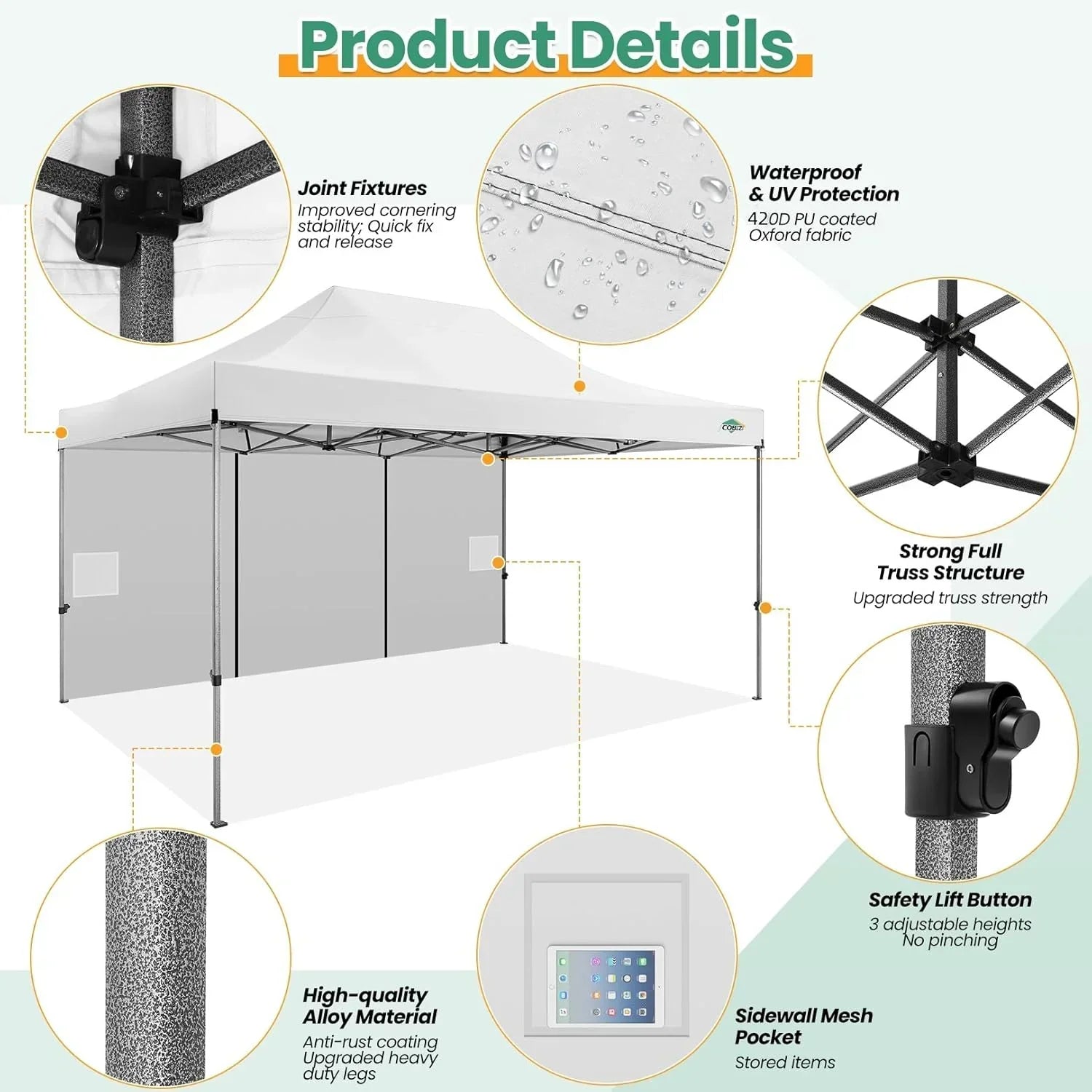 Product Details

Joint Fixtures
Improved cornering stability; Quick fix and release

Waterproof & UV Protection
420D PU coated Oxford fabric

COBIZI

Strong Full Truss Structure
Upgraded truss strength

Safety Lift Button
3 adjustable heights
No pinching

High-quality Alloy Material
Anti-rust coating
Upgraded heavy duty legs

Sidewall Mesh Pocket
Stored items