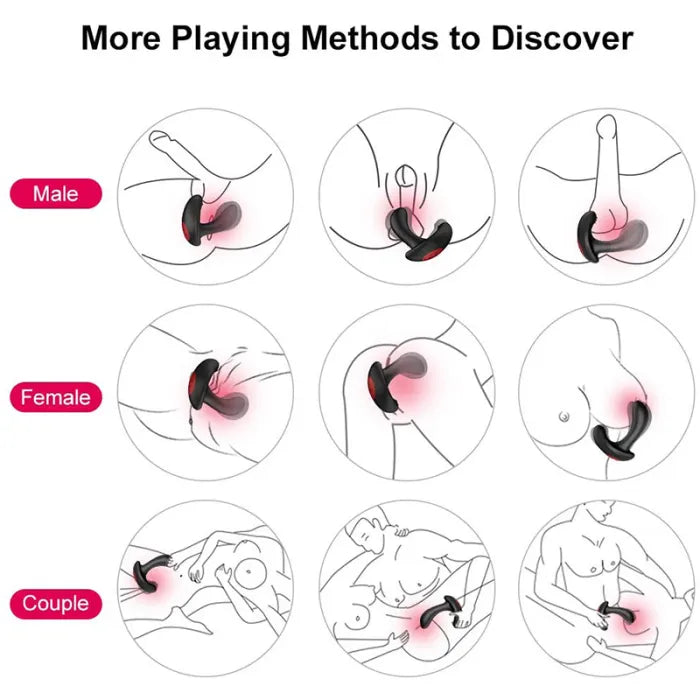 More Playing Methods to Discover

Male

Female

Couple