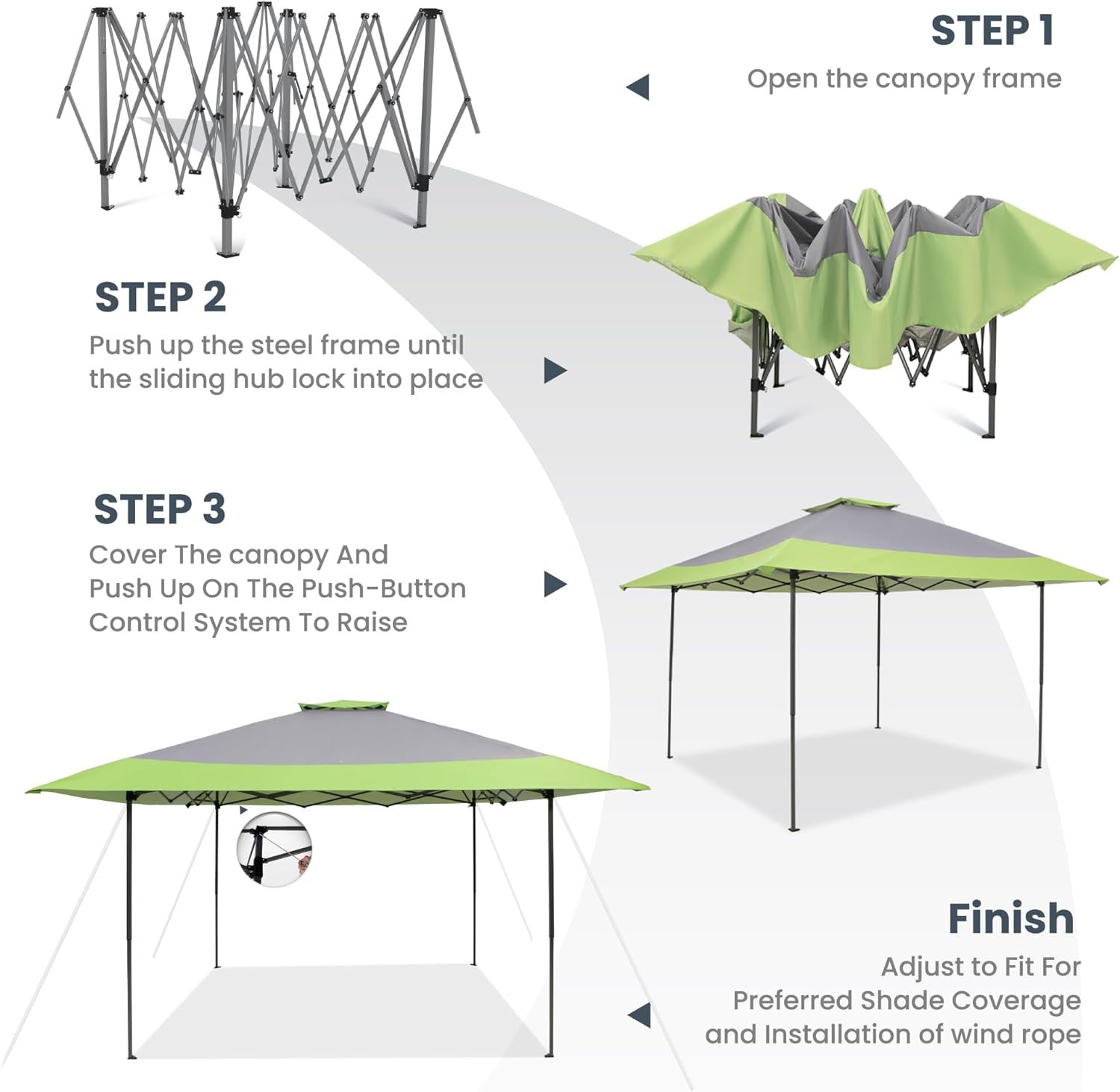 STEP 1
Open the canopy frame

STEP 2
Push up the steel frame until the sliding hub lock into place

STEP 3
Cover The canopy And Push Up On The Push-Button Control System To Raise

Finish
Adjust to Fit For Preferred Shade Coverage and Installation of wind rope